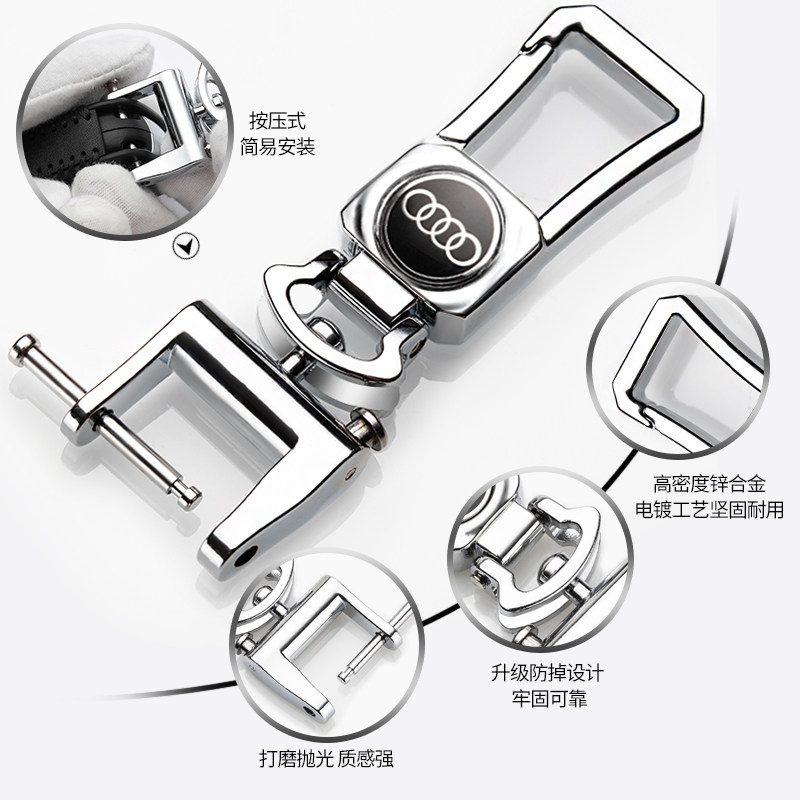 按压式
简易安装

高密度锌合金
电镀工艺坚固耐用

升级防掉设计
牢固可靠

打磨抛光 质感强