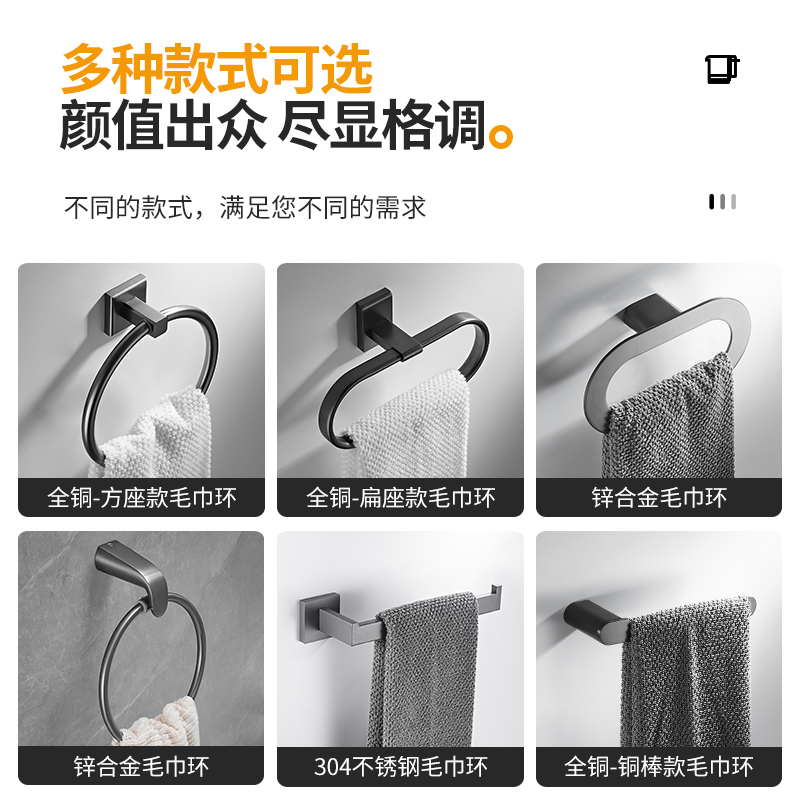 多种款式可选
颜值出众 尽显格调。

不同的款式，满足您不同的需求

全铜-方座款毛巾环

全铜-扁座款毛巾环

锌合金毛巾环

锌合金毛巾环

304不锈钢毛巾环

全铜-铜棒款毛巾环