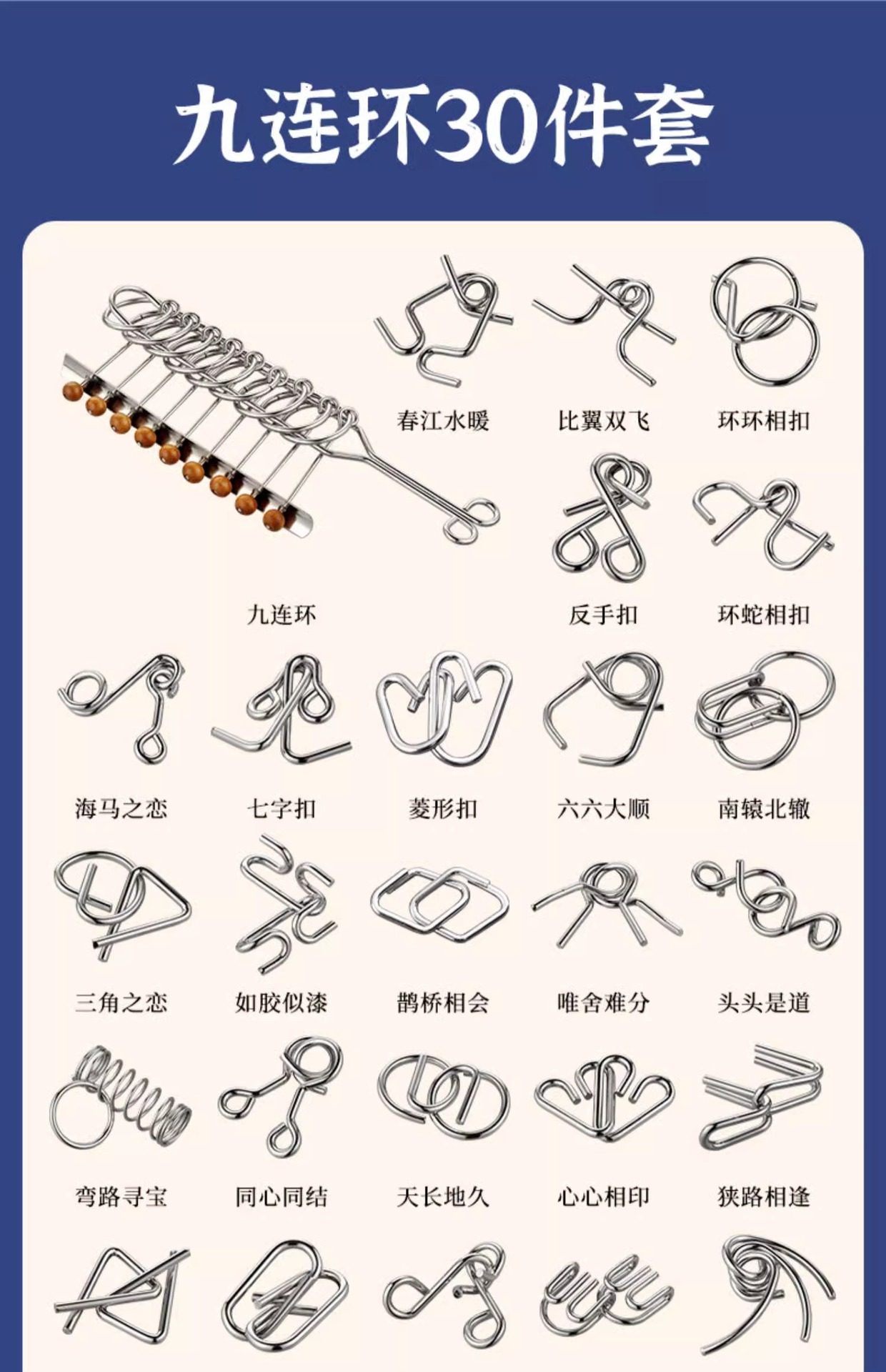 九连环30件套

春江水暖

比翼双飞

环环相扣

九连环

反手扣

环蛇相扣

海马之恋

七字扣

菱形扣

六六大顺

南辕北辙

三角之恋

如胶似漆

鹊桥相会

唯舍难分

头头是道

弯路寻宝

同心同结

天长地久

心心相印

狭路相逢