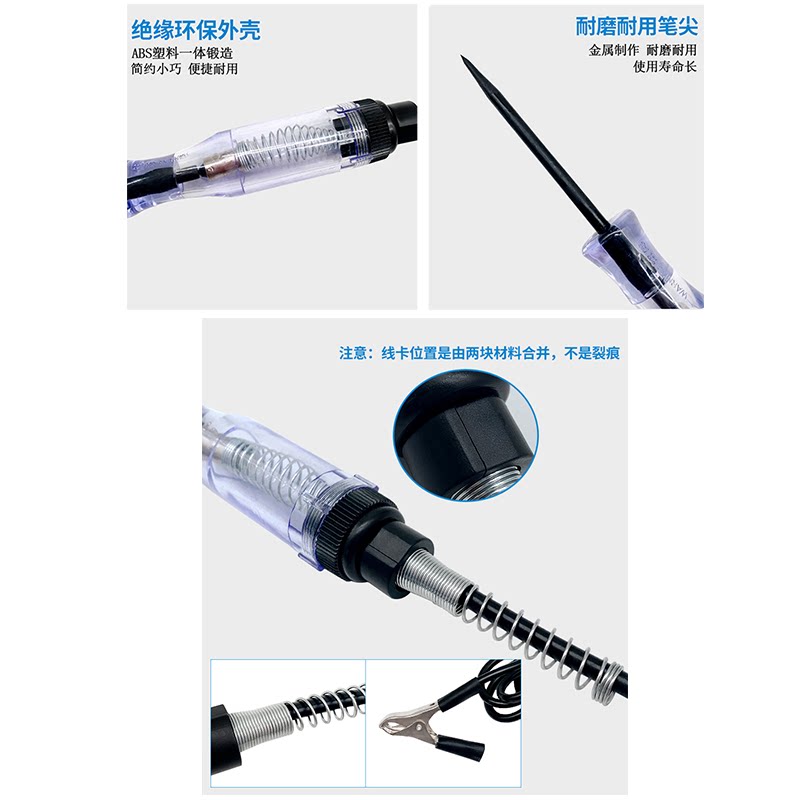 绝缘环保外壳
ABS塑料一体锻造
简约小巧 便捷耐用

耐磨耐用笔尖
金属制作 耐磨耐用
使用寿命长

注意：线卡位置是由两块材料合并，不是裂痕