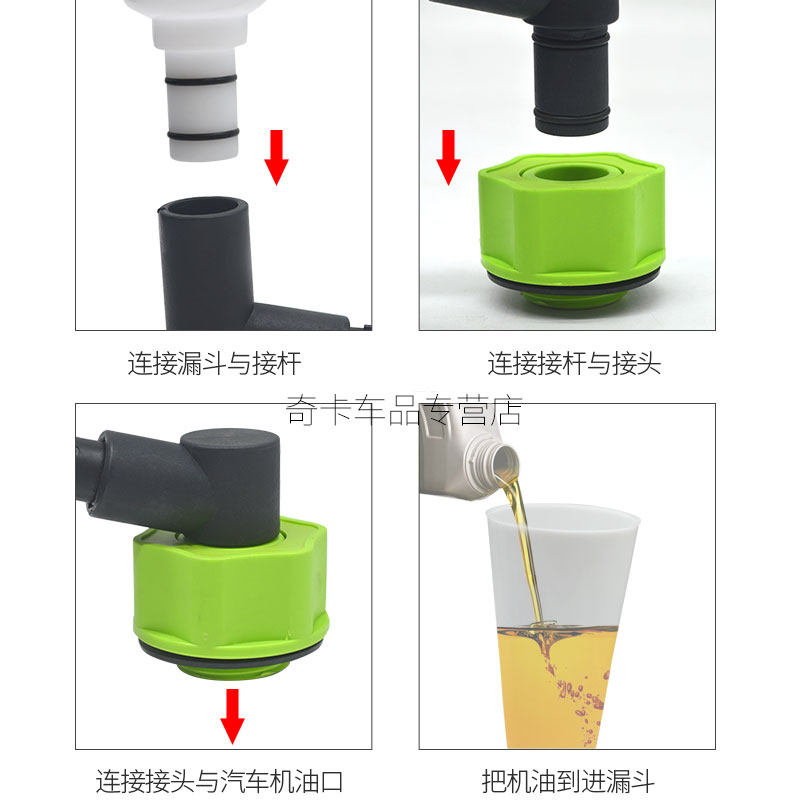 连接漏斗与接杆

连接接杆与接头

奇卡车品专营店

连接接头与汽车机油口

把机油到进漏斗