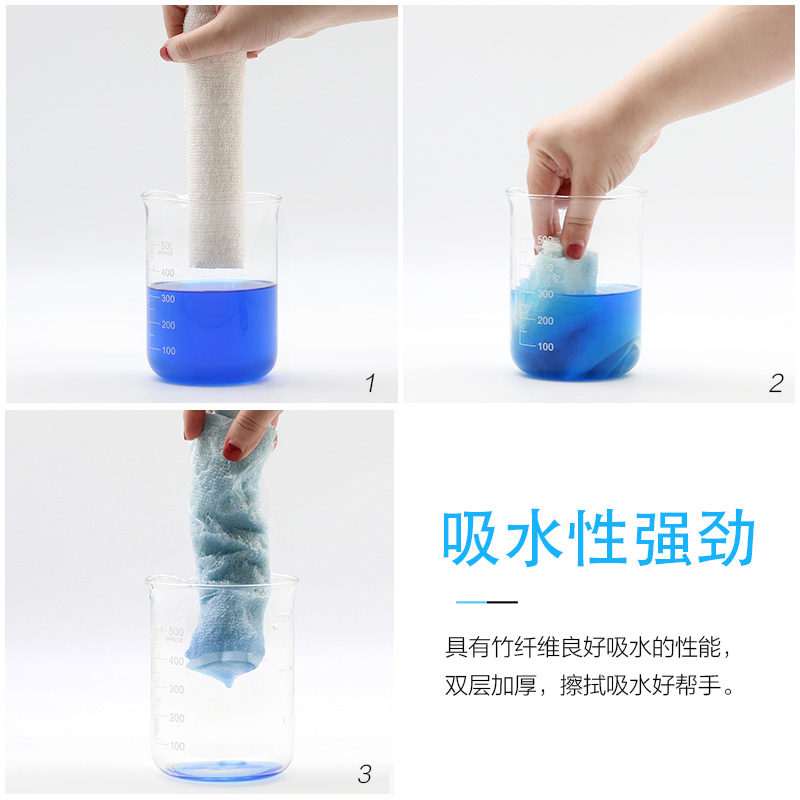 500
APPROX
400
300
200
100

1

500
400
300
200
100

2

500
APPROX
400
300
200
100

3

吸水性强劲

具有竹纤维良好吸水的性能，
双层加厚，擦拭吸水好帮手。