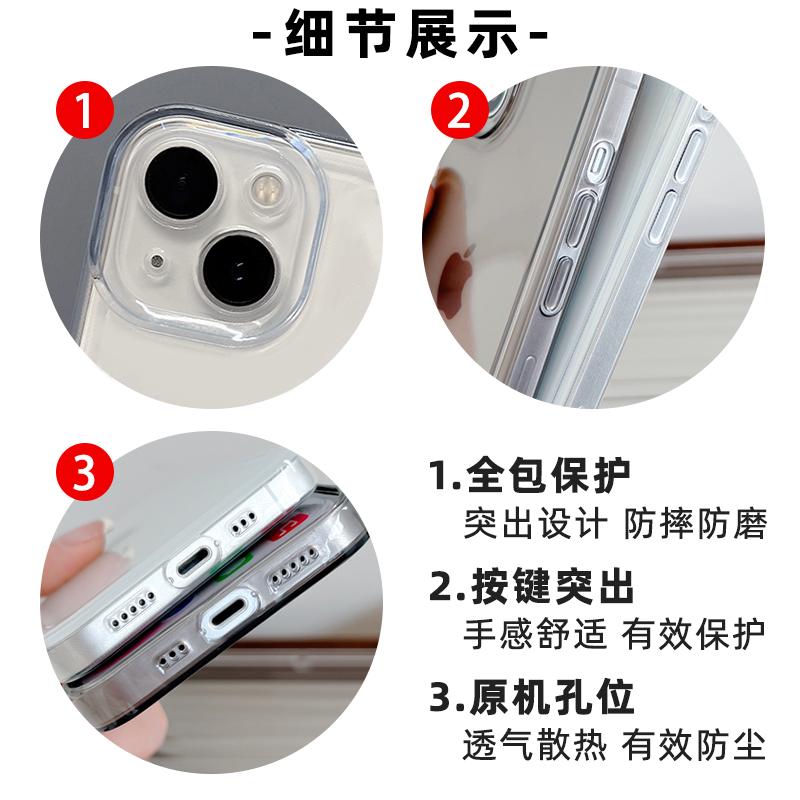 -细节展示-

1

2

3

1.全包保护
突出设计 防摔防磨

2.按键突出
手感舒适 有效保护

3.原机孔位
透气散热 有效防尘