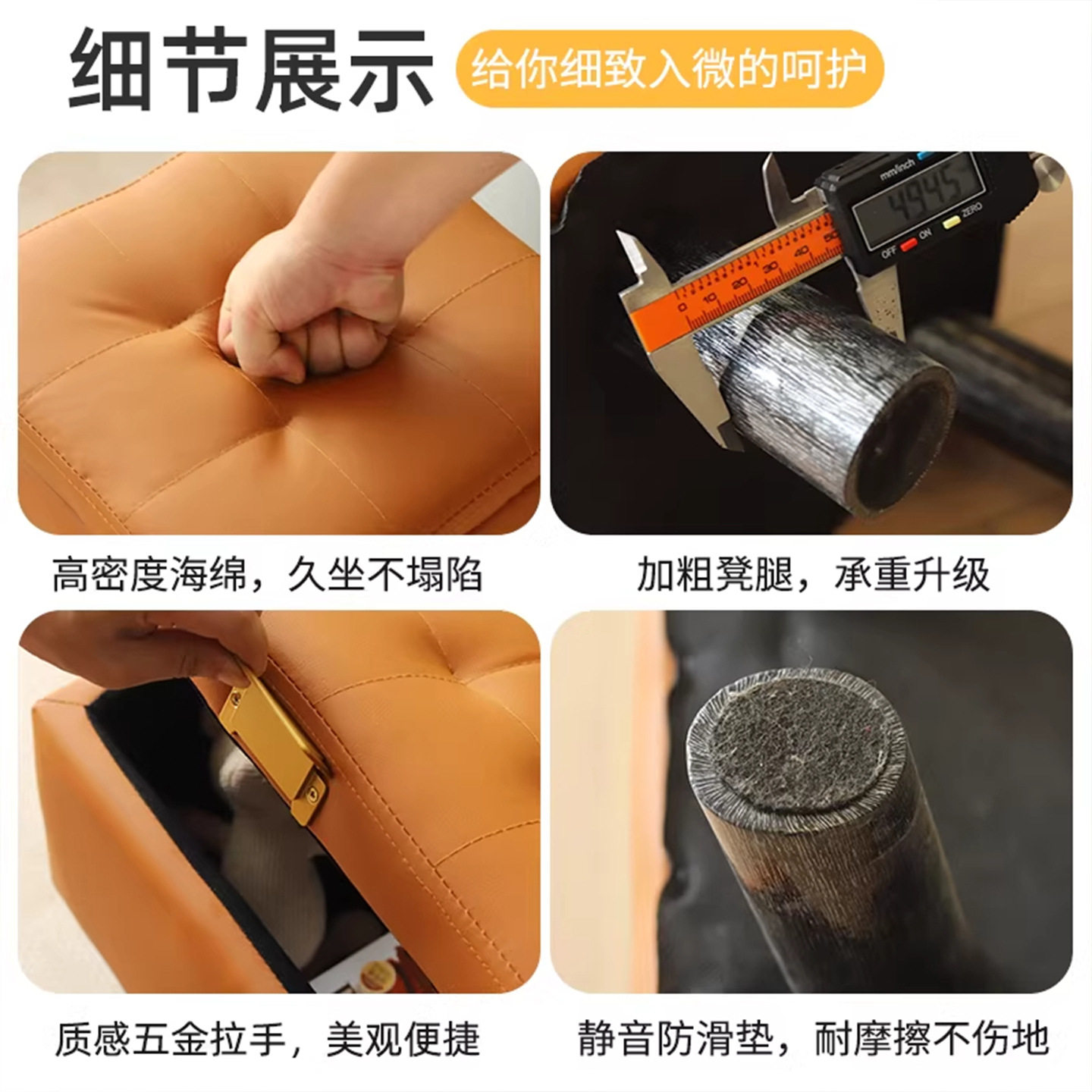 细节展示 给你细致入微的呵护

mm/inch
49.45
OFF ON ZERO
0 10 20 30 40 50

高密度海绵，久坐不塌陷

加粗凳腿，承重升级

质感五金拉手，美观便捷

静音防滑垫，耐摩擦不伤地