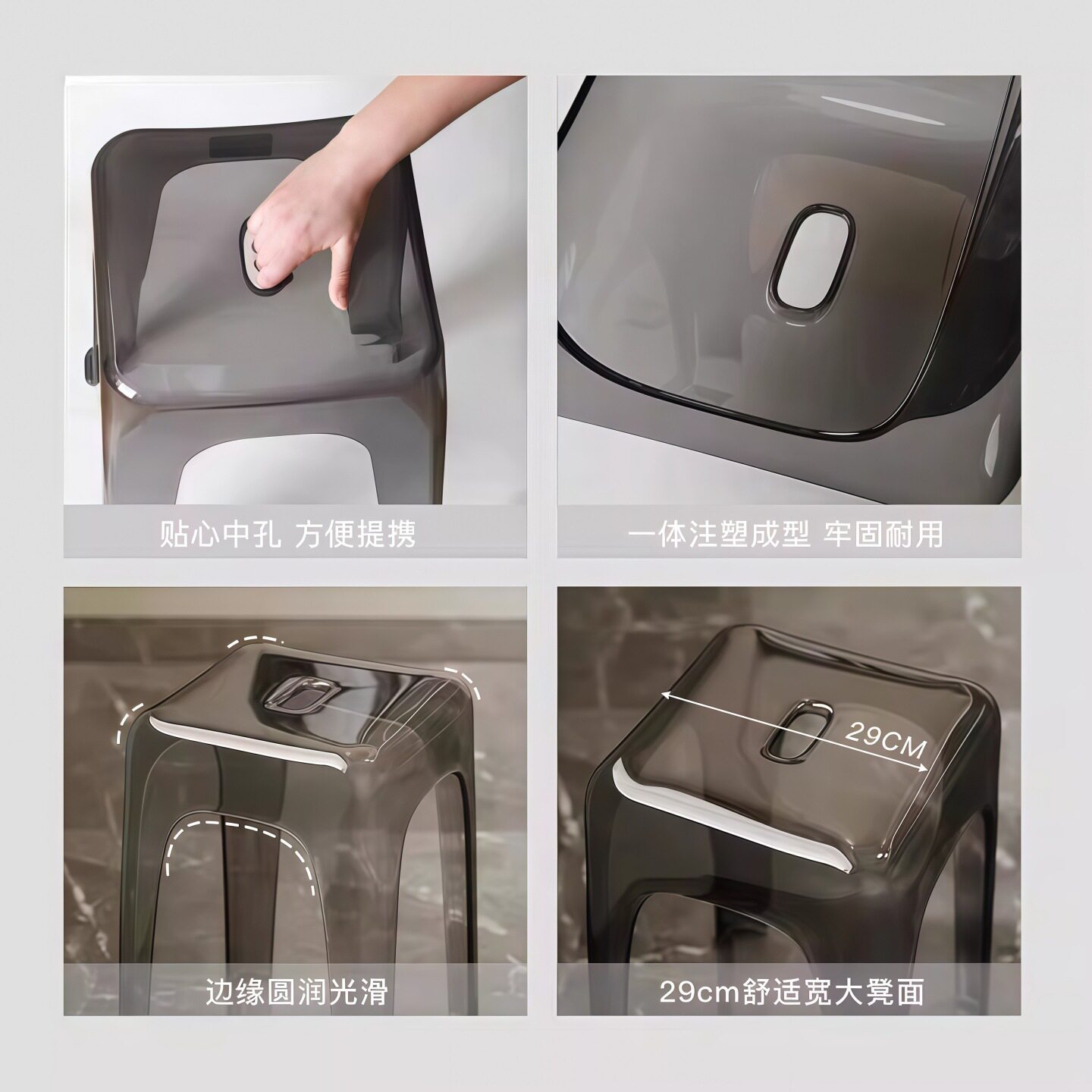 贴心中孔 方便提携

一体注塑成型 牢固耐用

边缘圆润光滑

29CM

29cm舒适宽大凳面