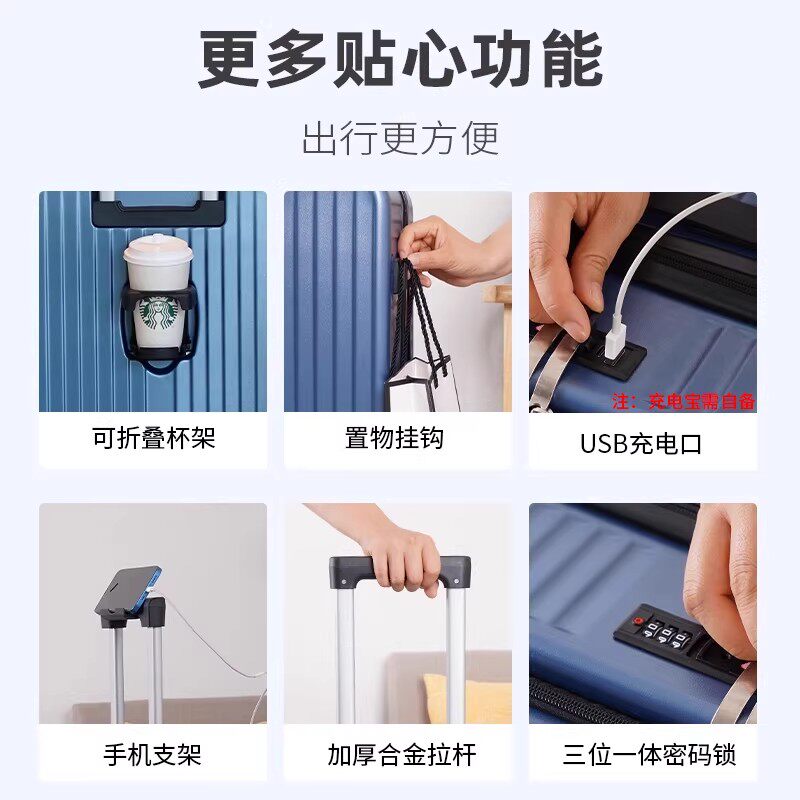 更多贴心功能

出行更方便

可折叠杯架

置物挂钩

注：充电宝需自备

USB充电口

手机支架

加厚合金拉杆

三位一体密码锁