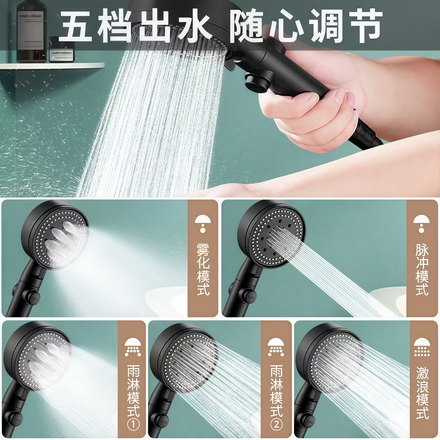 五档出水 随心调节

雾化模式

脉冲模式

雨淋模式①

雨淋模式②

激浪模式