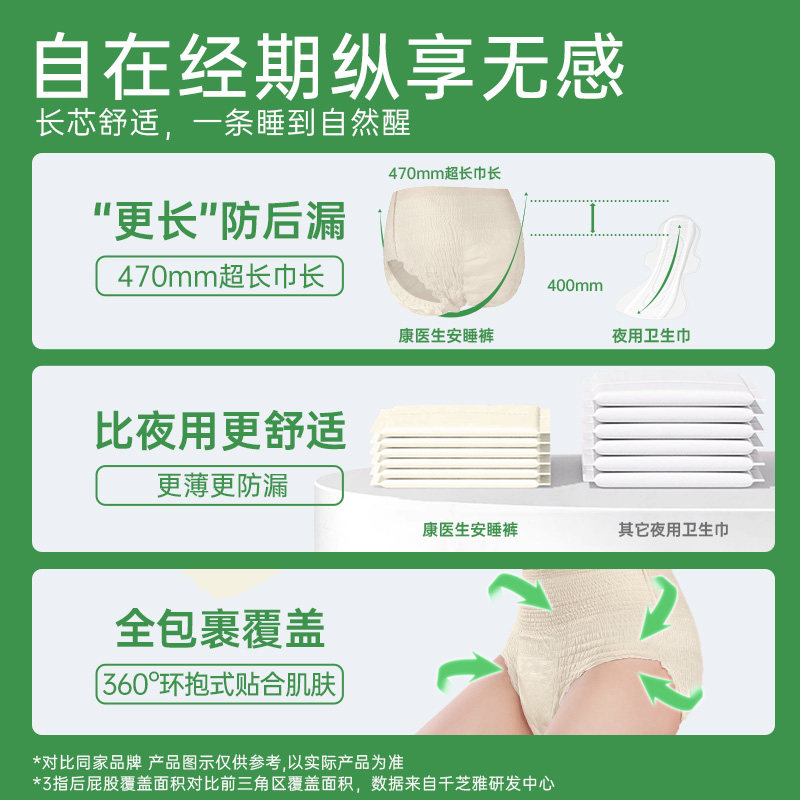 自在经期纵享无感

长芯舒适，一条睡到自然醒

“更长”防后漏

470mm超长巾长

470mm超长巾长

400mm

康医生安睡裤

夜用卫生巾

比夜用更舒适

更薄更防漏

康医生安睡裤

其它夜用卫生巾

全包裹覆盖

360°环抱式贴合肌肤

*对比同家品牌 产品图示仅供参考，以实际产品为准
*3指后屁股覆盖面积对比前三角区覆盖面积，数据来自千芝雅研发中心