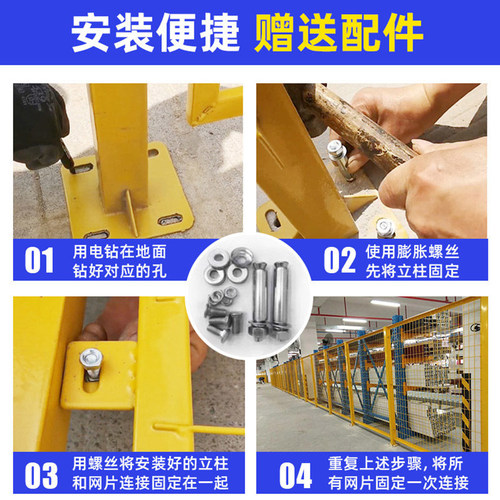 安装便捷 赠送配件

01 用电钻在地面钻好对应的孔

02 使用膨胀螺丝先将立柱固定

03 用螺丝将安装好的立柱和网片连接固定在一起

04 重复上述步骤，将所有网片固定一次连接