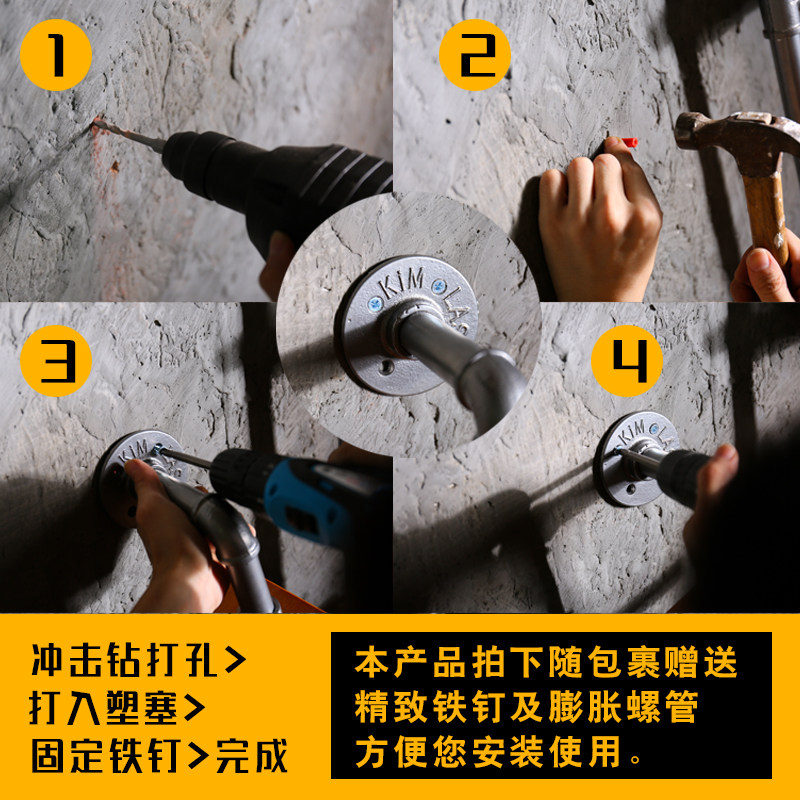 1

2

KIM LAS

3

KIM

4

KIM LA

冲击钻打孔>
打入塑塞>
固定铁钉>完成

本产品拍下随包裹赠送
精致铁钉及膨胀螺管
方便您安装使用。