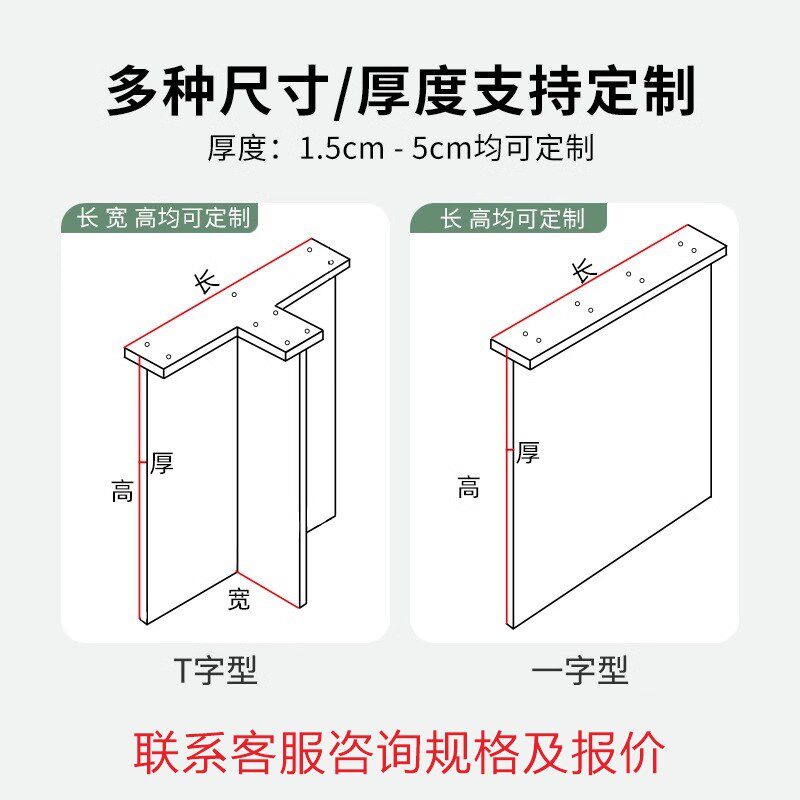 多种尺寸/厚度支持定制

厚度：1.5cm - 5cm均可定制

长 宽 高均可定制

长

厚

高

宽

T字型

长 高均可定制

长

厚

高

一字型

联系客服咨询规格及报价