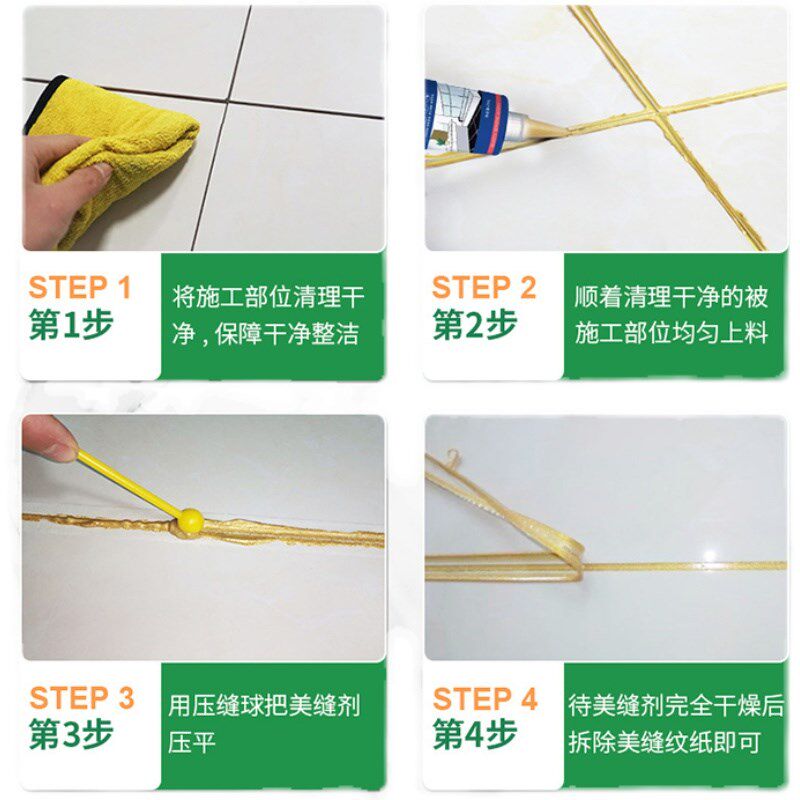 STEP 1
第1步

将施工部位清理干净，保障干净整洁

STEP 2
第2步

顺着清理干净的被施工部位均匀上料

STEP 3
第3步

用压缝球把美缝剂压平

STEP 4
第4步

待美缝剂完全干燥后拆除美缝纹纸即可