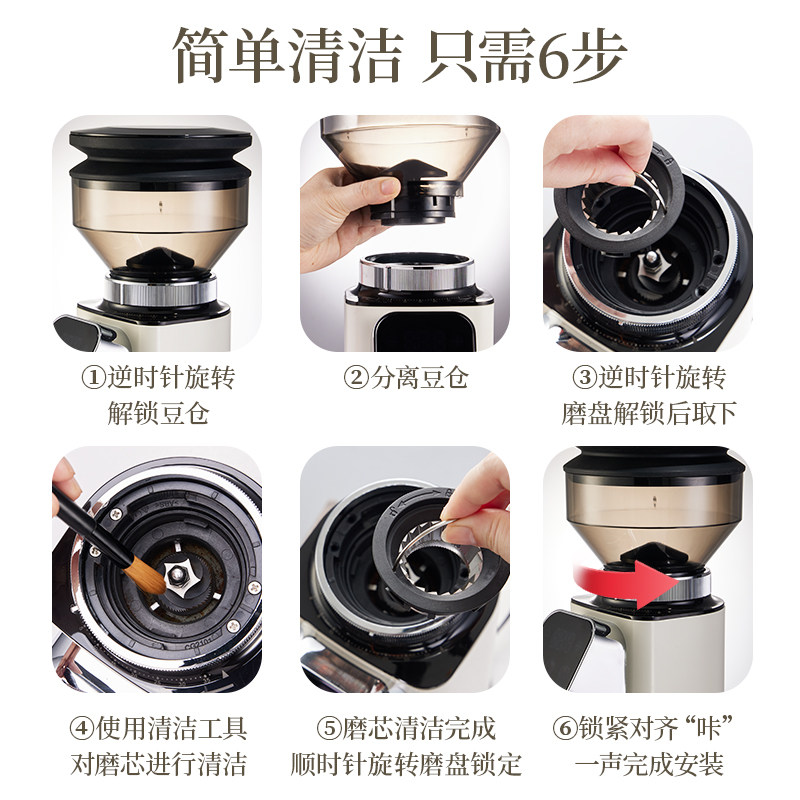 简单清洁 只需6步

①逆时针旋转
解锁豆仓

②分离豆仓

③逆时针旋转
磨盘解锁后取下

④使用清洁工具
对磨芯进行清洁

⑤磨芯清洁完成
顺时针旋转磨盘锁定

⑥锁紧对齐“咔”
一声完成安装