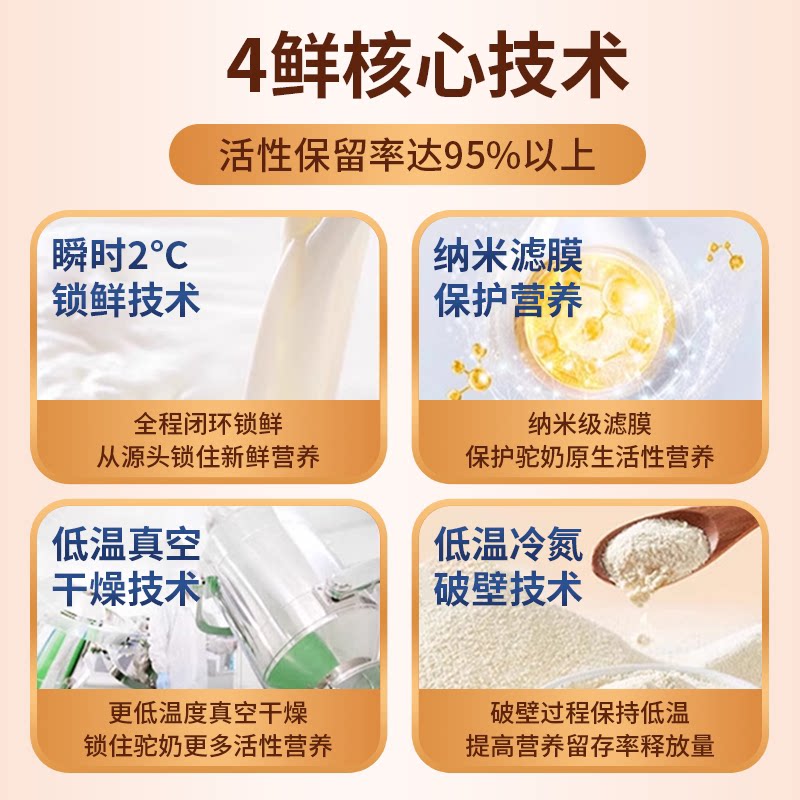 4鲜核心技术

活性保留率达95%以上

瞬时2°C
锁鲜技术

全程闭环锁鲜
从源头锁住新鲜营养

纳米滤膜
保护营养

纳米级滤膜
保护驼奶原生活性营养

低温真空
干燥技术

更低温度真空干燥
锁住驼奶更多活性营养

低温冷氮
破壁技术

破壁过程保持低温
提高营养留存率释放量