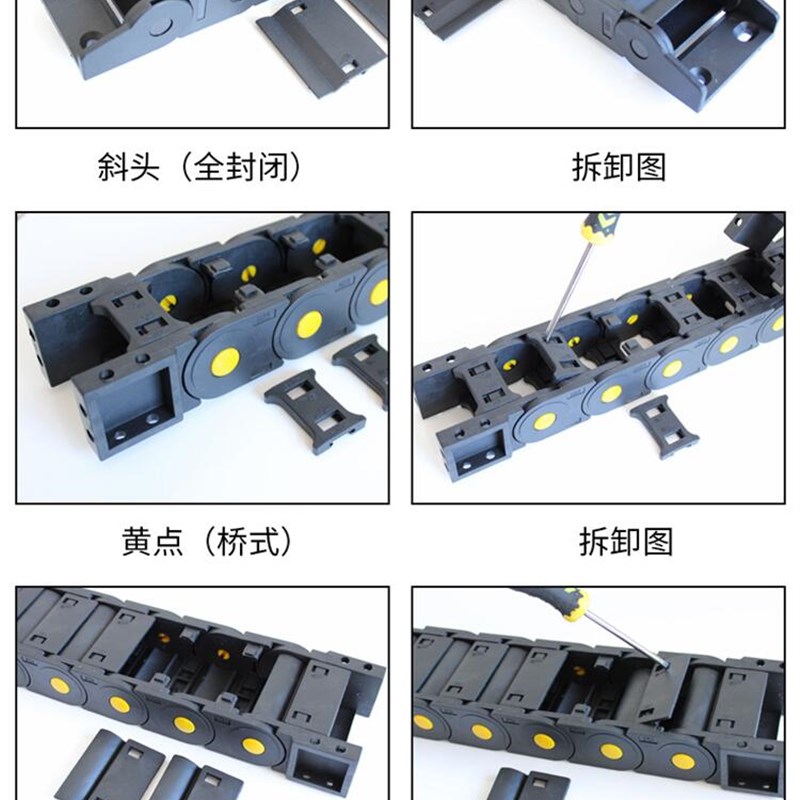 斜头（全封闭）

拆卸图

黄点（桥式）

拆卸图