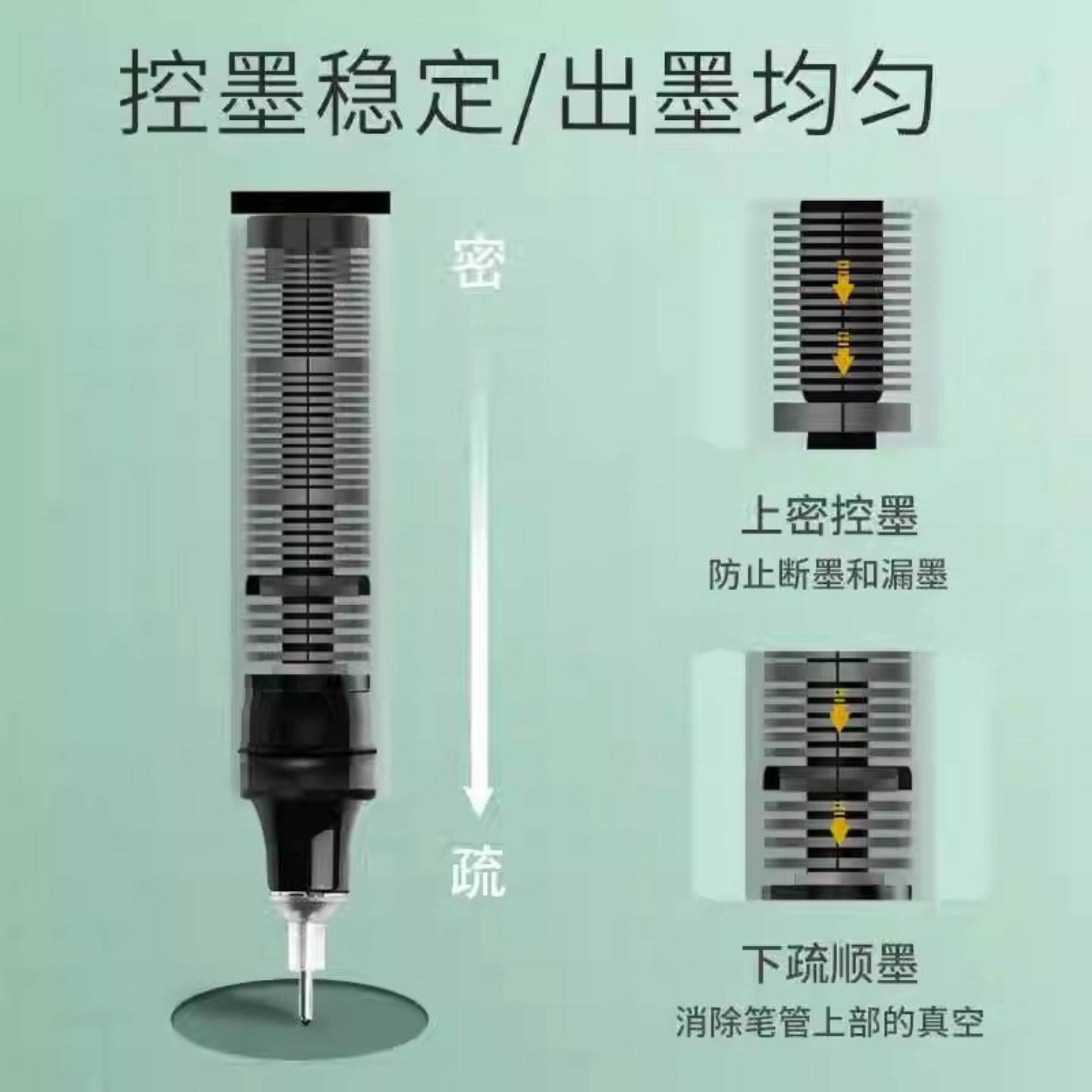 控墨稳定/出墨均匀

密

疏

上密控墨
防止断墨和漏墨

下疏顺墨
消除笔管上部的真空