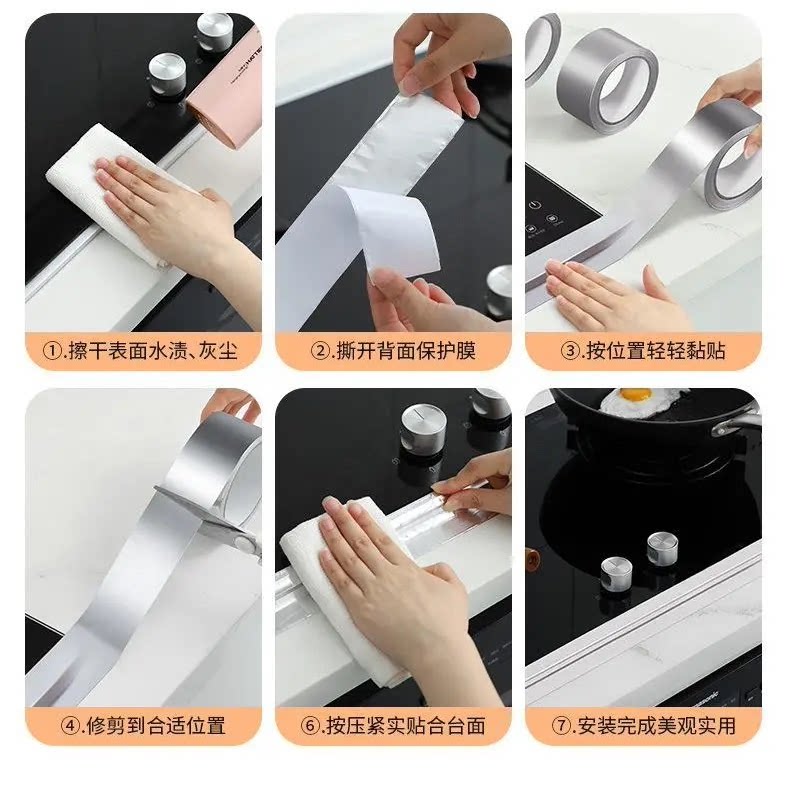 ①.擦干表面水渍、灰尘

②.撕开背面保护膜

③.按位置轻轻黏贴

④.修剪到合适位置

⑥.按压紧实贴合台面

⑦.安装完成美观实用