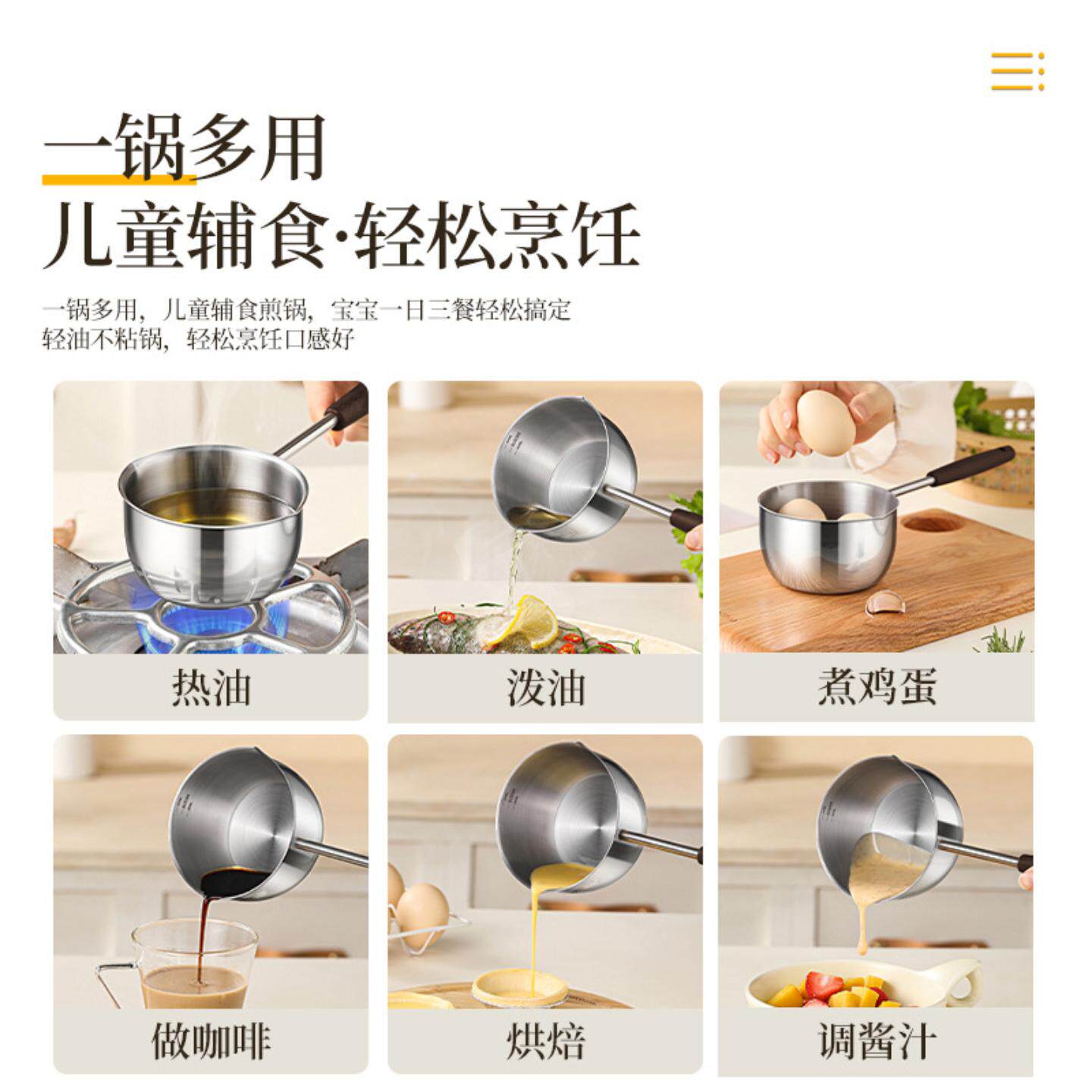 一锅多用
儿童辅食·轻松烹饪

一锅多用，儿童辅食煎锅，宝宝一日三餐轻松搞定
轻油不粘锅，轻松烹饪口感好

热油

泼油

煮鸡蛋

做咖啡

烘焙

调酱汁