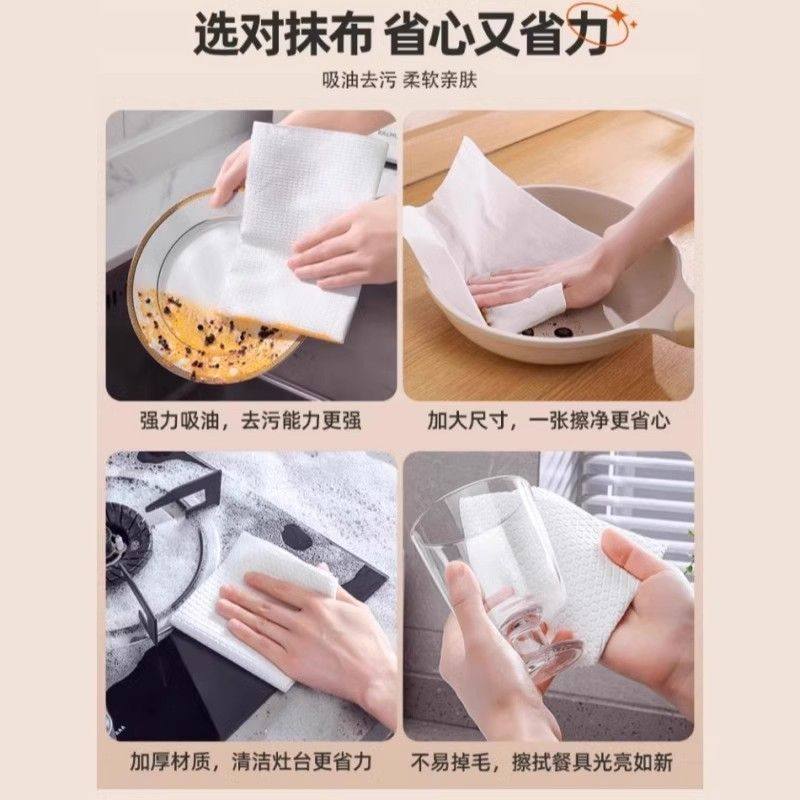 选对抹布 省心又省力

吸油去污 柔软亲肤

强力吸油，去污能力更强

加大尺寸，一张擦净更省心

加厚材质，清洁灶台更省力

不易掉毛，擦拭餐具光亮如新