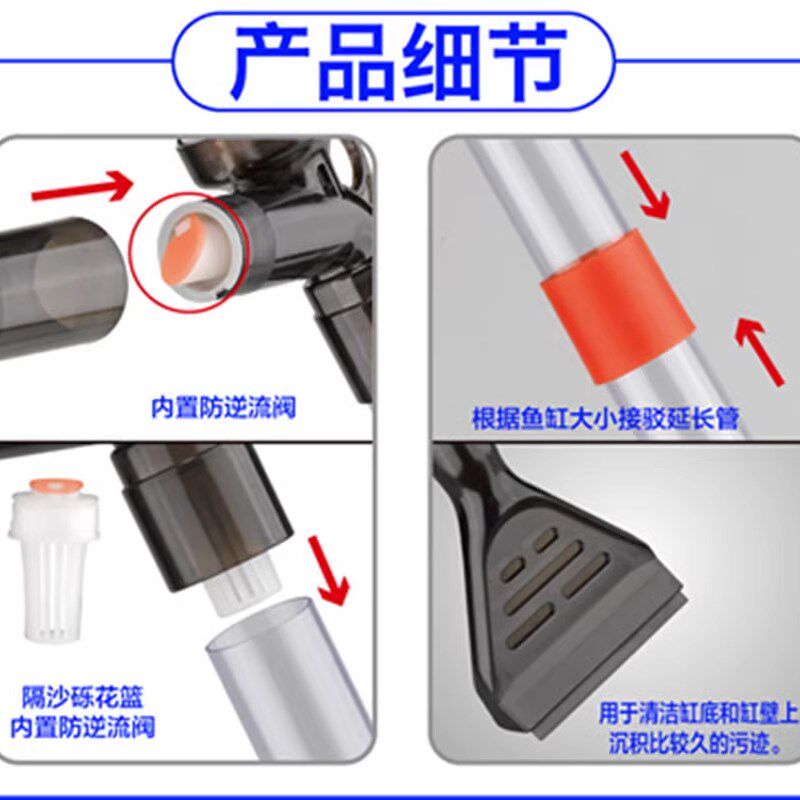 产品细节

内置防逆流阀

根据鱼缸大小接驳延长管

隔沙砾花篮
内置防逆流阀

用于清洁缸底和缸壁上沉积比较久的污迹。