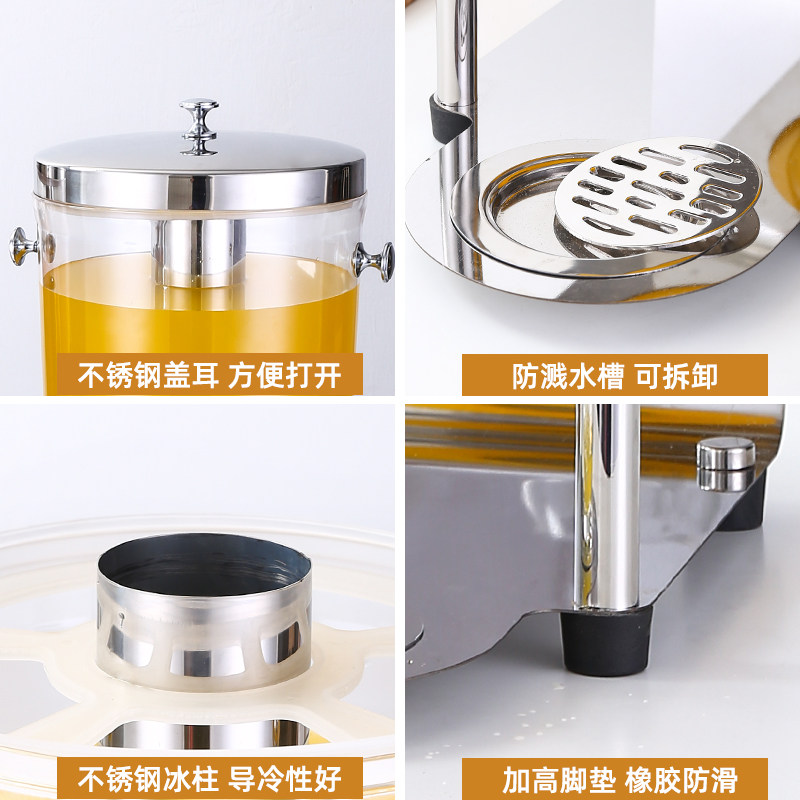 不锈钢盖耳 方便打开

防溅水槽 可拆卸

不锈钢冰柱 导冷性好

加高脚垫 橡胶防滑