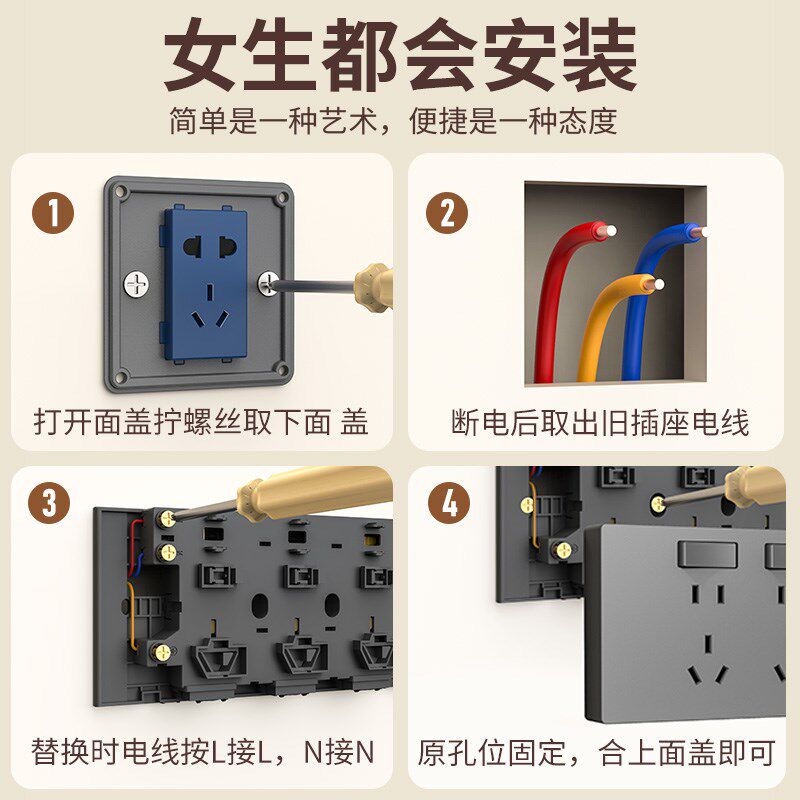 女生都会安装

简单是一种艺术，便捷是一种态度

1

打开面盖拧螺丝取下面 盖

2

断电后取出旧插座电线

3

替换时电线按L接L，N接N

4

原孔位固定，合上面盖即可