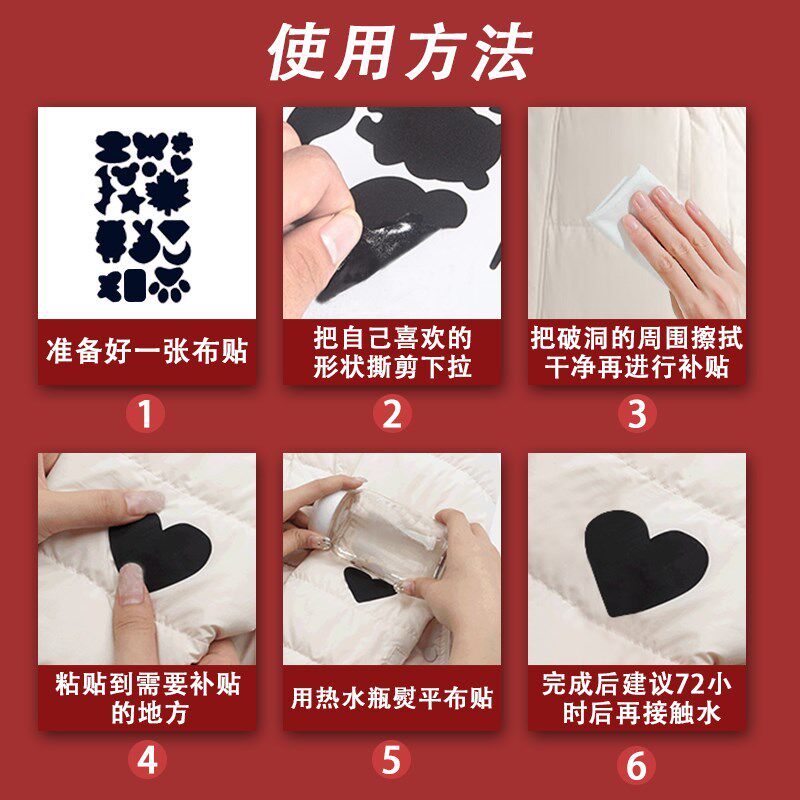 使用方法

准备好一张布贴

1

把自己喜欢的形状撕剪下拉

2

把破洞的周围擦拭干净再进行补贴

3

粘贴到需要补贴的地方

4

用热水瓶熨平布贴

5

完成后建议72小时后再接触水

6