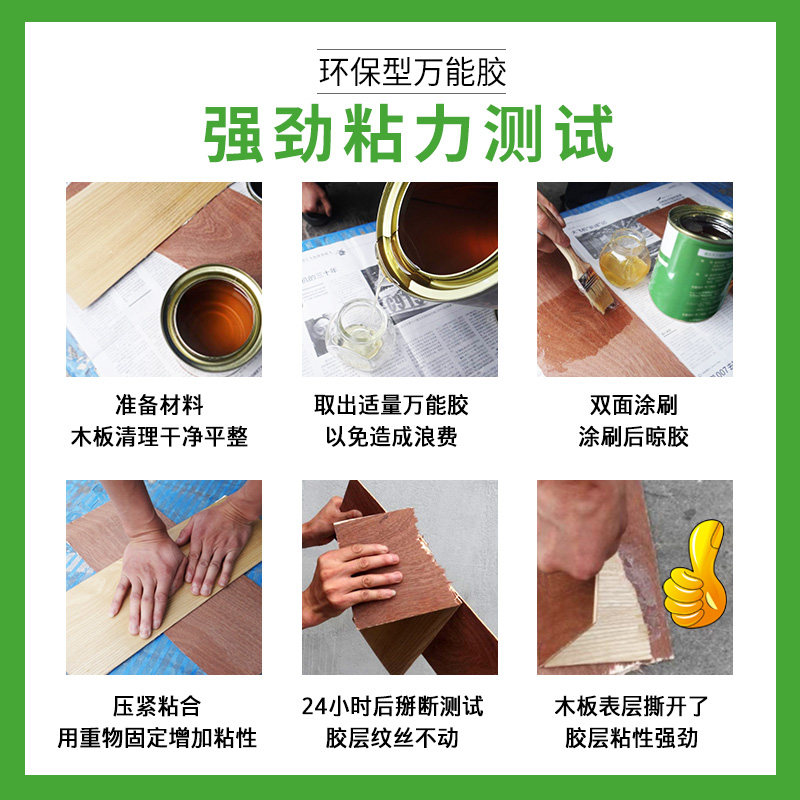 环保型万能胶

强劲粘力测试

准备材料
木板清理干净平整

取出适量万能胶
以免造成浪费

双面涂刷
涂刷后晾胶

压紧粘合
用重物固定增加粘性

24小时后掰断测试
胶层纹丝不动

木板表层撕开了
胶层粘性强劲