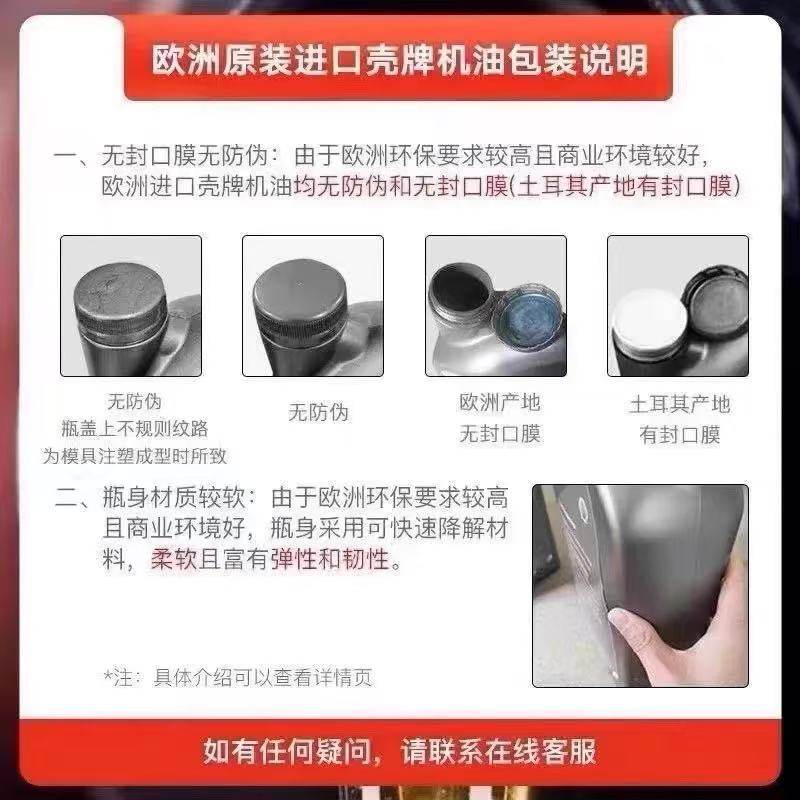 欧洲原装进口壳牌机油包装说明

一、无封口膜无防伪：由于欧洲环保要求较高且商业环境较好，欧洲进口壳牌机油均无防伪和无封口膜(土耳其产地有封口膜)

无防伪
瓶盖上不规则纹路
为模具注塑成型时所致

无防伪

欧洲产地
无封口膜

土耳其产地
有封口膜

二、瓶身材质较软：由于欧洲环保要求较高且商业环境好，瓶身采用可快速降解材料，柔软且富有弹性和韧性。

*注：具体介绍可以查看详情页

如有任何疑问，请联系在线客服