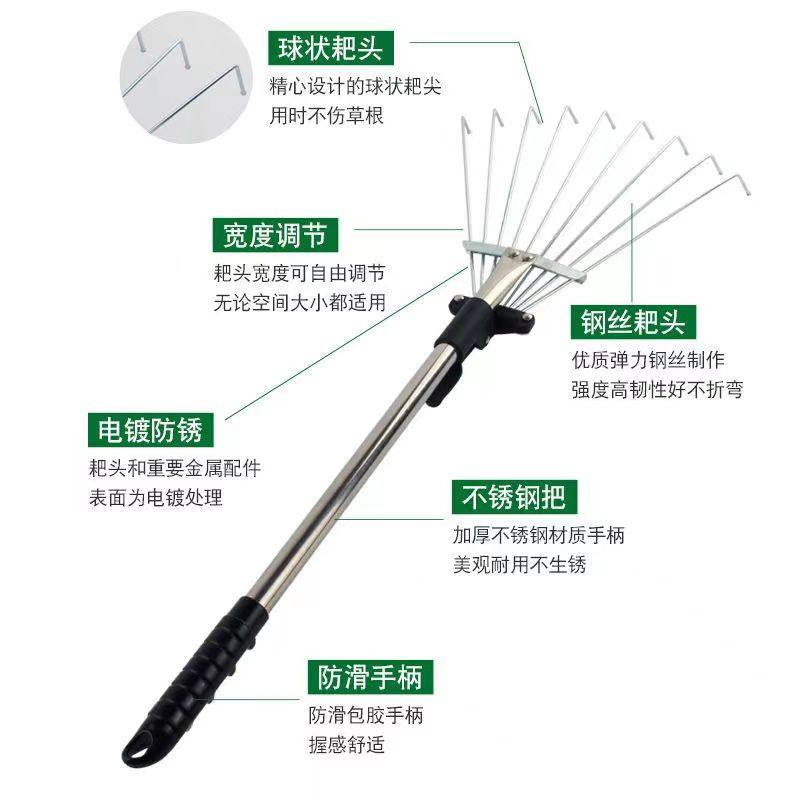 球状耙头
精心设计的球状耙尖
用时不伤草根

宽度调节
耙头宽度可自由调节
无论空间大小都适用

钢丝耙头
优质弹力钢丝制作
强度高韧性好不折弯

电镀防锈
耙头和重要金属配件
表面为电镀处理

不锈钢把
加厚不锈钢材质手柄
美观耐用不生锈

防滑手柄
防滑包胶手柄
握感舒适