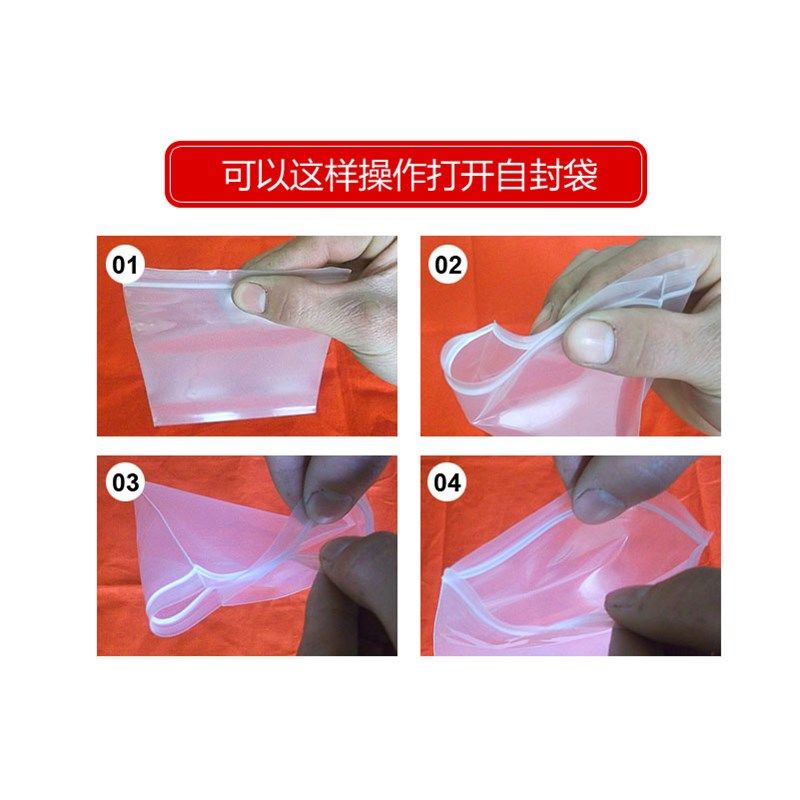 可以这样操作打开自封袋

01

02

03

04