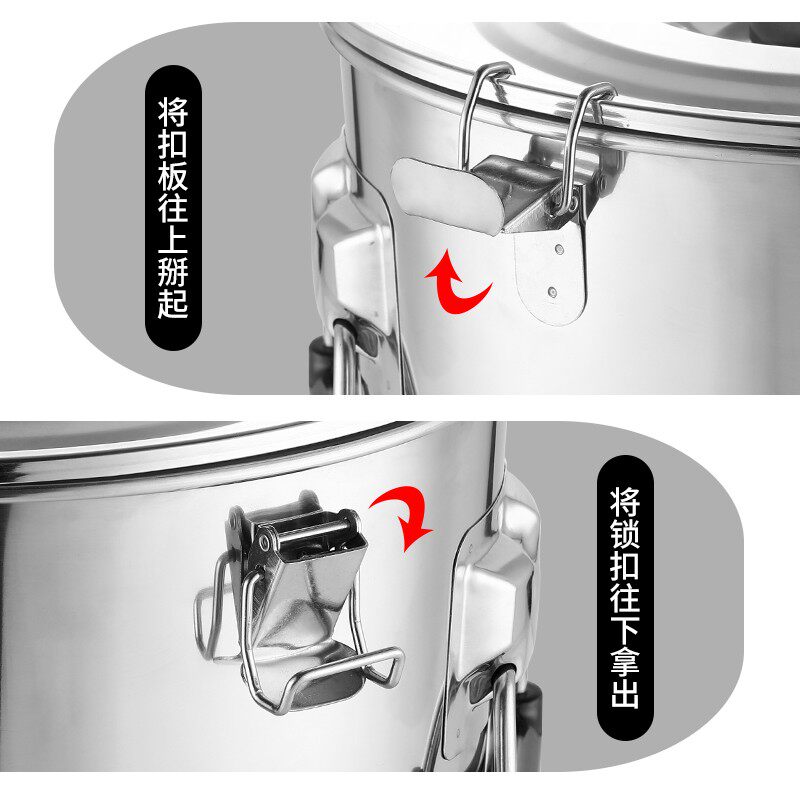 将扣板往上掰起

将锁扣往下拿出