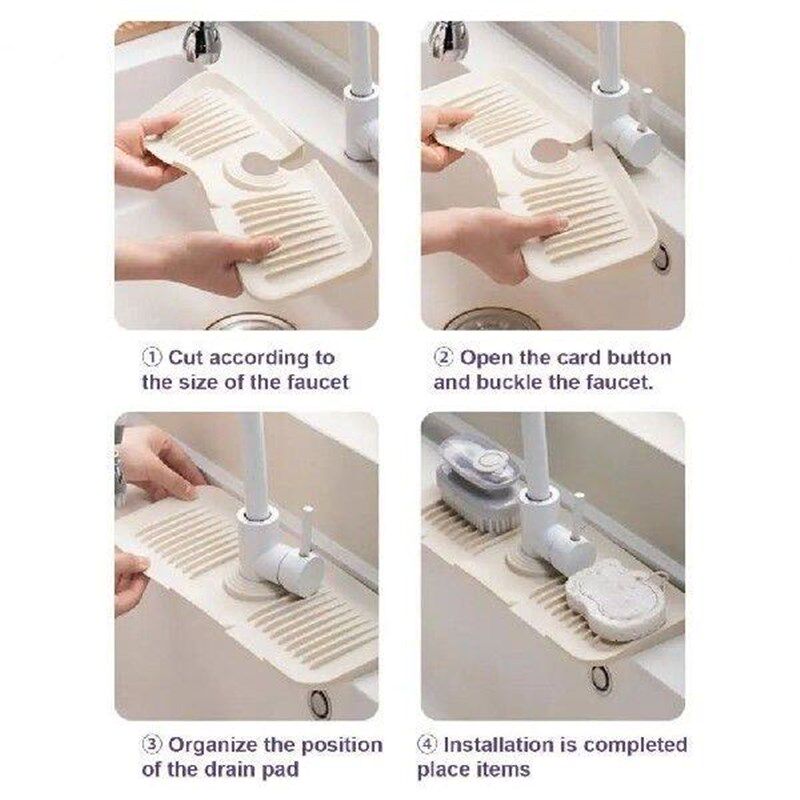 ① Cut according to the size of the faucet

② Open the card button and buckle the faucet.

③ Organize the position of the drain pad

④ Installation is completed place items