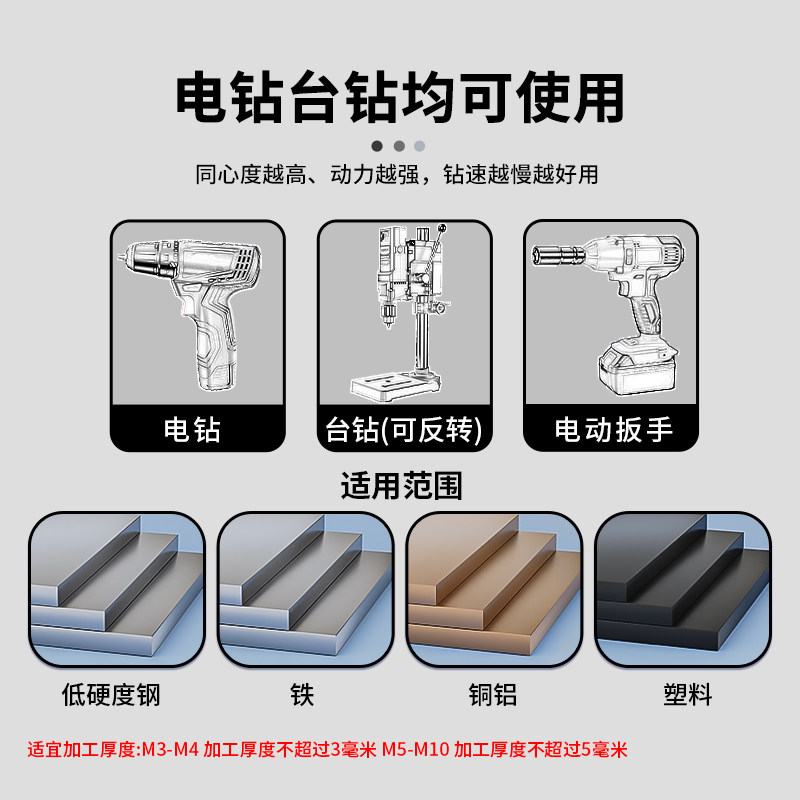 电钻台钻均可使用

同心度越高、动力越强，钻速越慢越好用

电钻

台钻(可反转)

电动扳手

适用范围

低硬度钢

铁

铜铝

塑料

适宜加工厚度:M3-M4 加工厚度不超过3毫米 M5-M10 加工厚度不超过5毫米