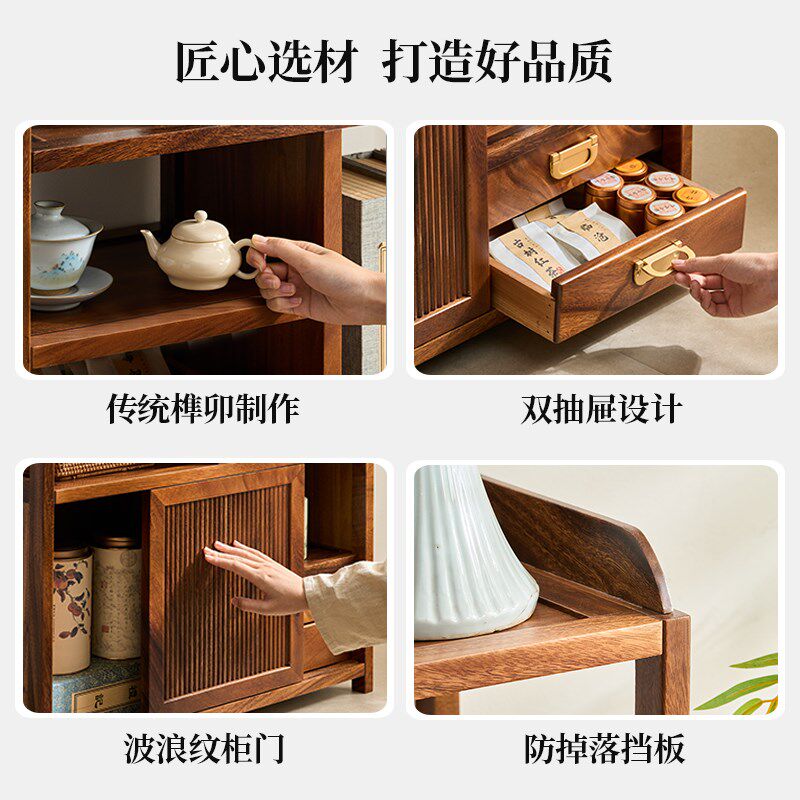 匠心选材 打造好品质

传统榫卯制作

双抽屉设计

波浪纹柜门

防掉落挡板