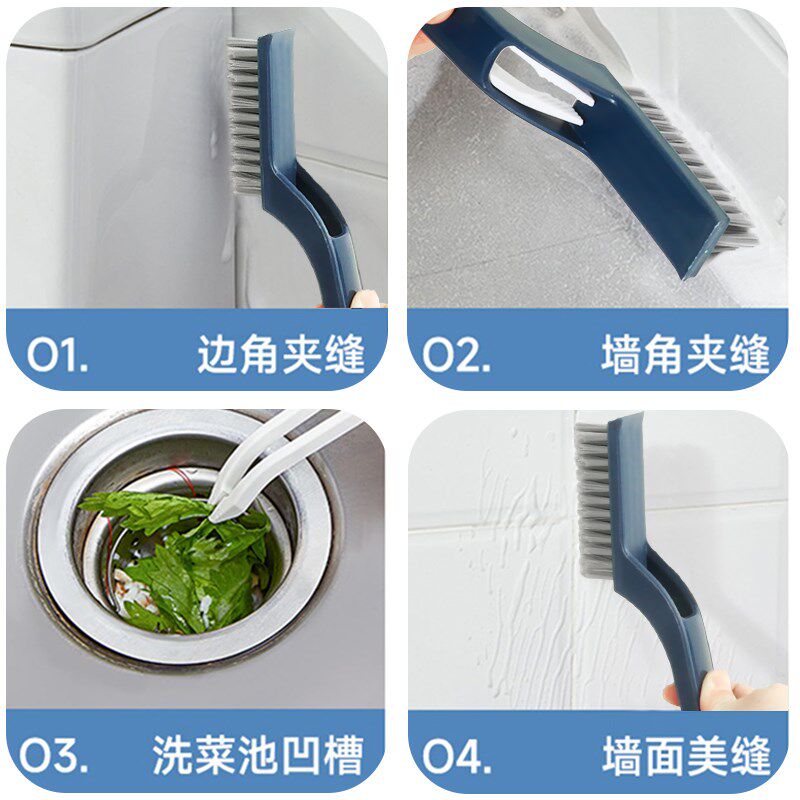 01. 边角夹缝

02. 墙角夹缝

03. 洗菜池凹槽

04. 墙面美缝