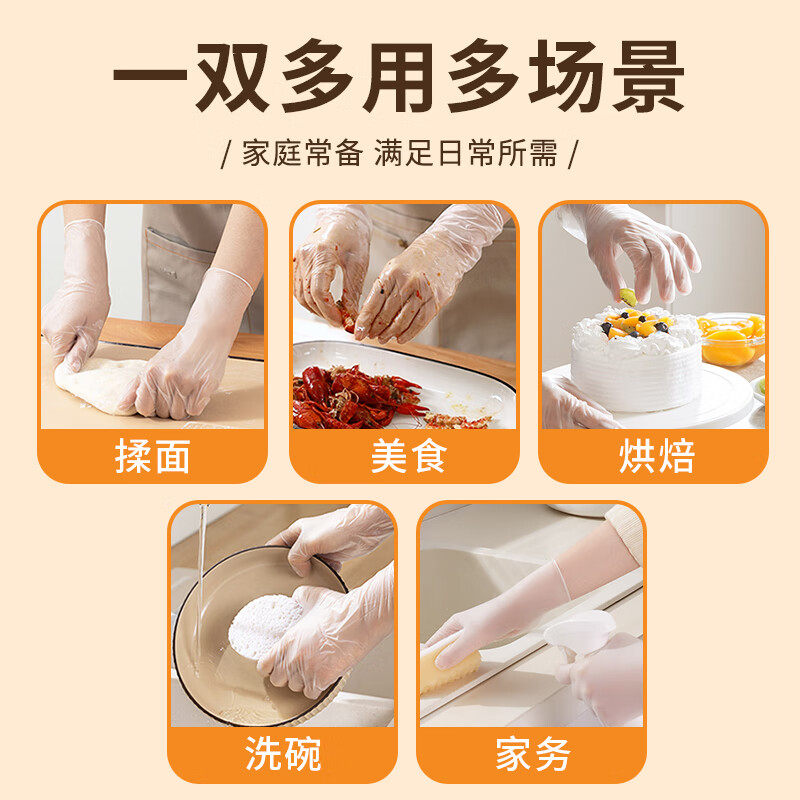 一双多用多场景

/ 家庭常备 满足日常所需 /

揉面

美食

烘焙

洗碗

家务