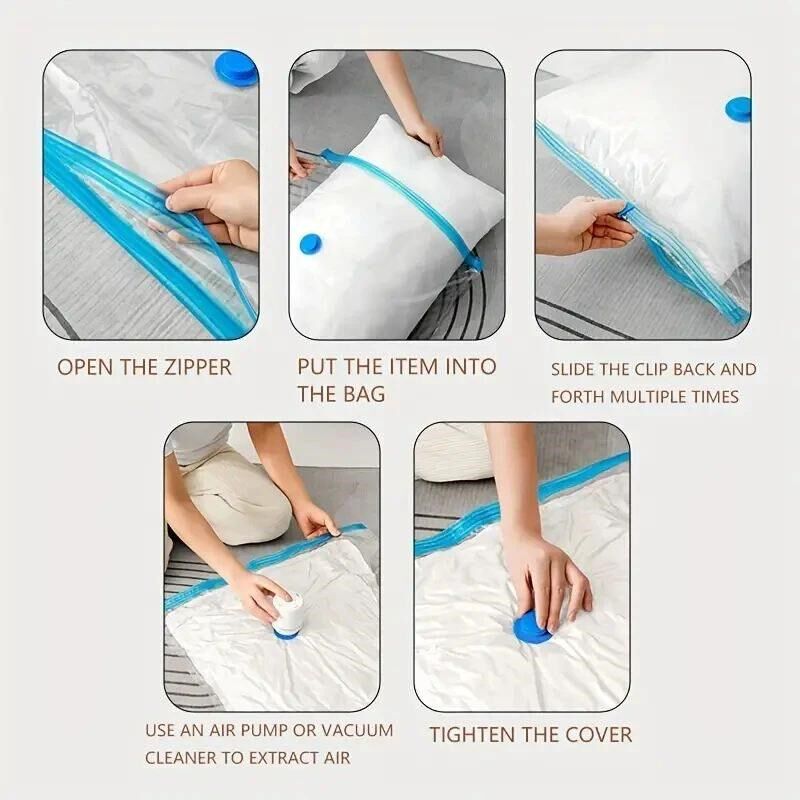 OPEN THE ZIPPER

PUT THE ITEM INTO THE BAG

SLIDE THE CLIP BACK AND FORTH MULTIPLE TIMES

USE AN AIR PUMP OR VACUUM CLEANER TO EXTRACT AIR

TIGHTEN THE COVER