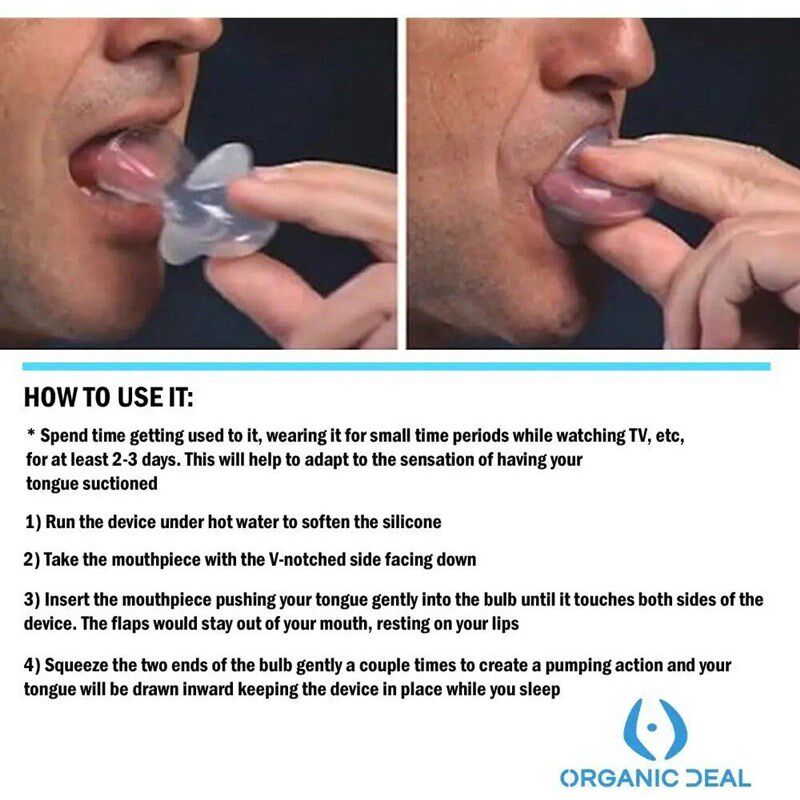 HOW TO USE IT:

* Spend time getting used to it, wearing it for small time periods while watching TV, etc, for at least 2-3 days. This will help to adapt to the sensation of having your tongue suctioned

1) Run the device under hot water to soften the silicone

2) Take the mouthpiece with the V-notched side facing down

3) Insert the mouthpiece pushing your tongue gently into the bulb until it touches both sides of the device. The flaps would stay out of your mouth, resting on your lips

4) Squeeze the two ends of the bulb gently a couple times to create a pumping action and your tongue will be drawn inward keeping the device in place while you sleep

ORGANIC DEAL