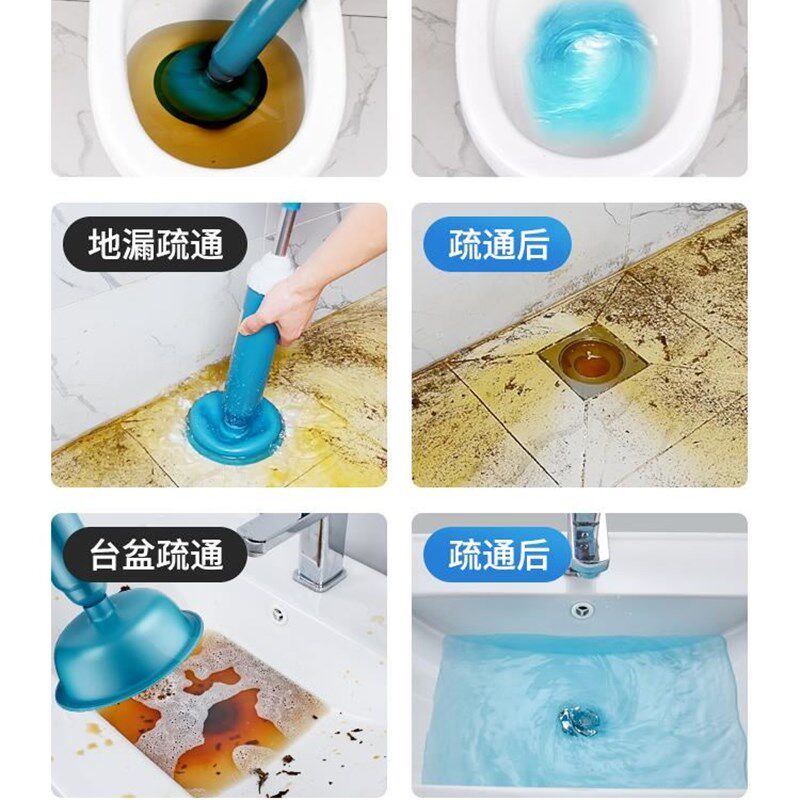 地漏疏通

疏通后

台盆疏通

疏通后