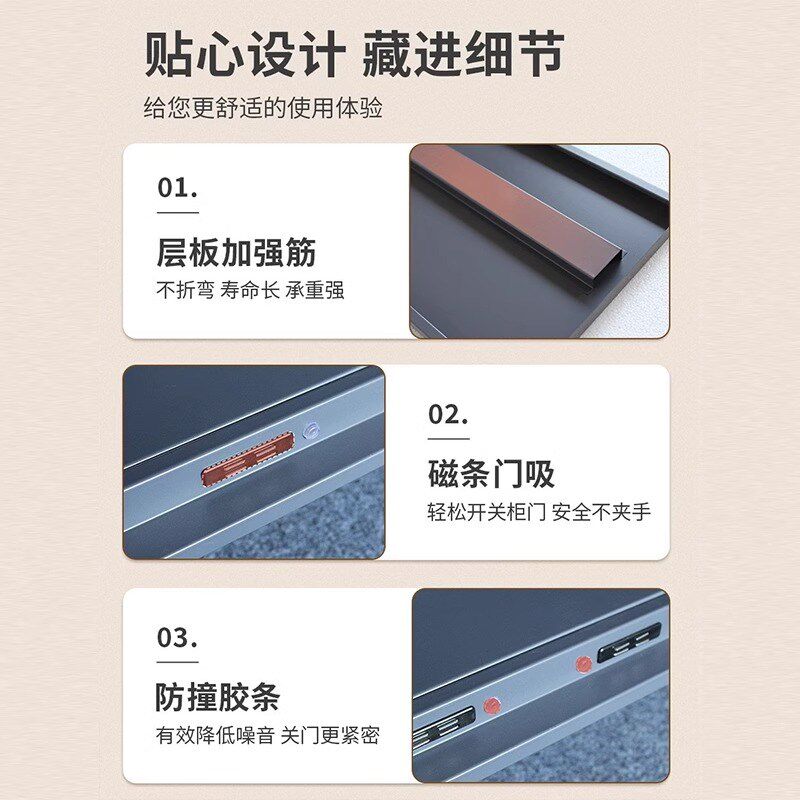 贴心设计 藏进细节

给您更舒适的使用体验

01.

层板加强筋

不折弯 寿命长 承重强

02.

磁条门吸

轻松开关柜门 安全不夹手

03.

防撞胶条

有效降低噪音 关门更紧密