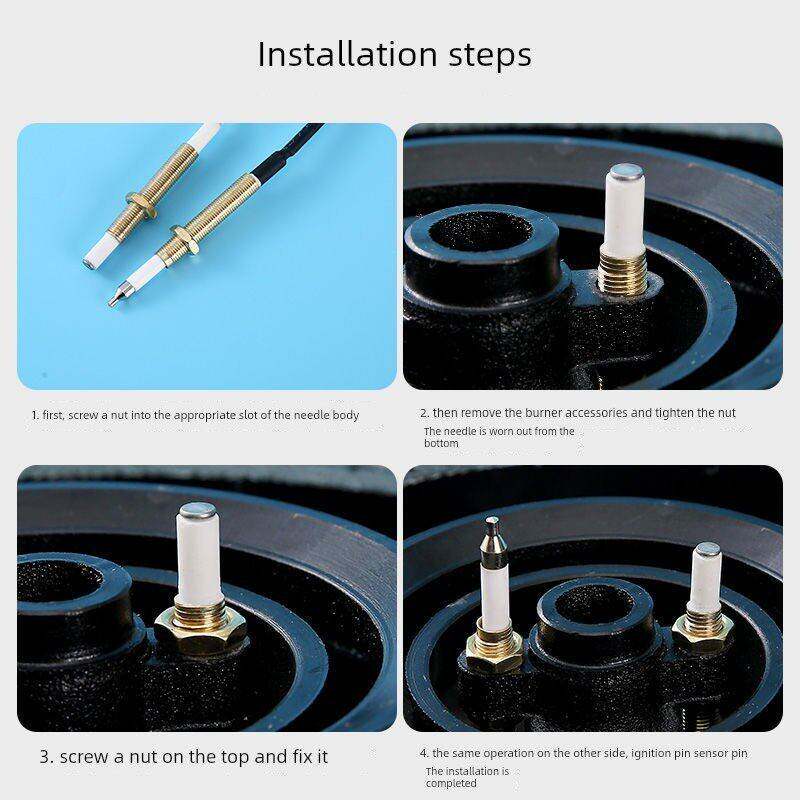 Installation steps

1. first, screw a nut into the appropriate slot of the needle body

2. then remove the burner accessories and tighten the nut

The needle is worn out from the bottom

3. screw a nut on the top and fix it

4. the same operation on the other side, ignition pin sensor pin

The installation is completed