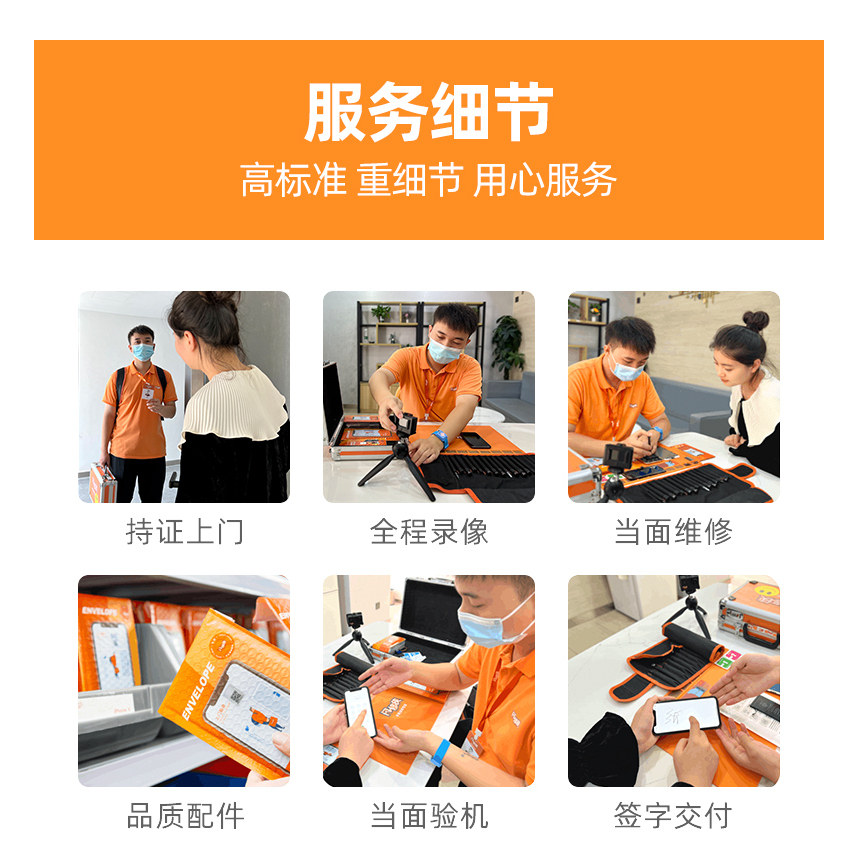 服务细节
高标准 重细节 用心服务

持证上门
全程录像
当面维修

ENVELOPE
ENVELOPE
品质配件
当面验机
签字交付