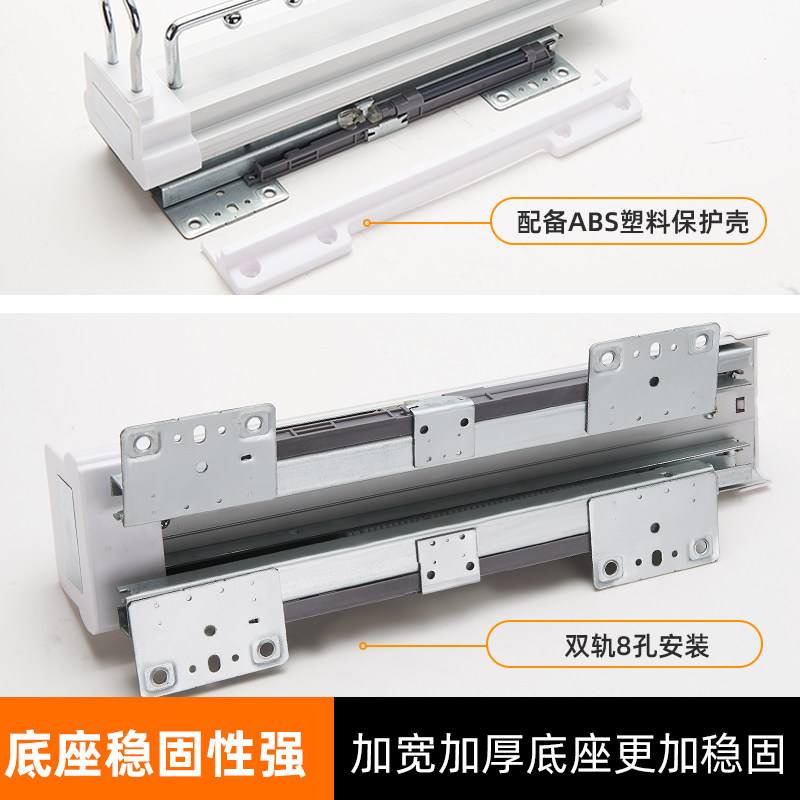 配备ABS塑料保护壳

双轨8孔安装

底座稳固性强

加宽加厚底座更加稳固