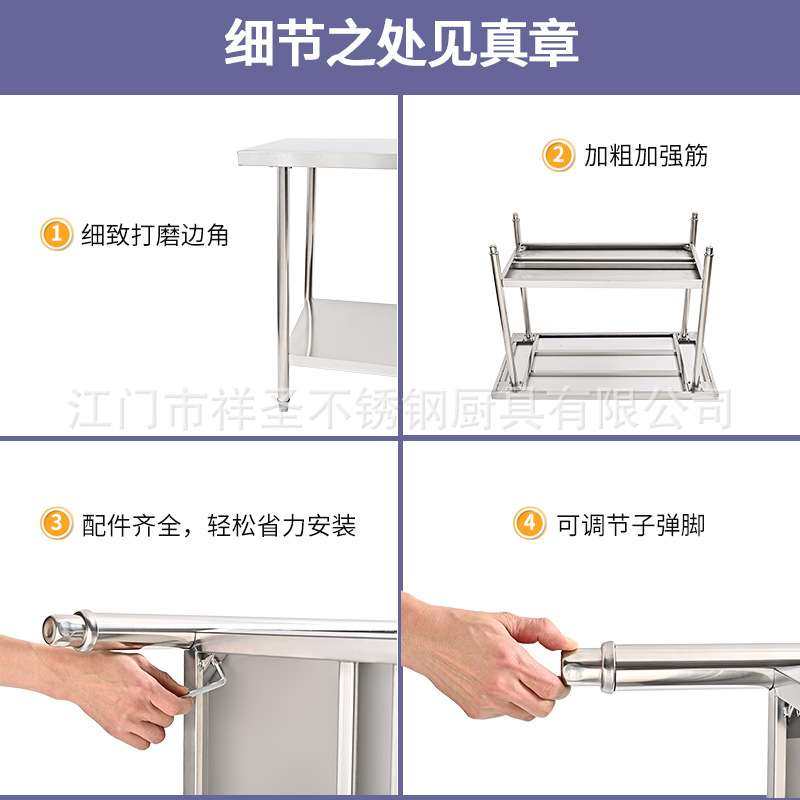 细节之处见真章

1 细致打磨边角

2 加粗加强筋

江门市祥圣不锈钢厨具有限公司

3 配件齐全，轻松省力安装

4 可调节子弹脚