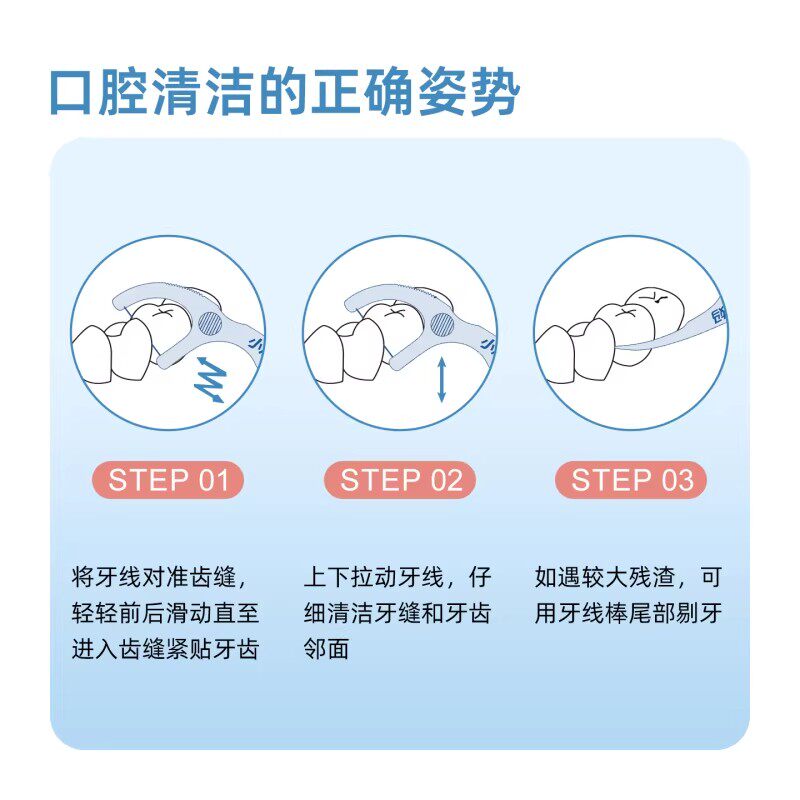 口腔清洁的正确姿势

STEP 01

将牙线对准齿缝，轻轻前后滑动直至进入齿缝紧贴牙齿

STEP 02

上下拉动牙线，仔细清洁牙缝和牙齿邻面

STEP 03

如遇较大残渣，可用牙线棒尾部剔牙