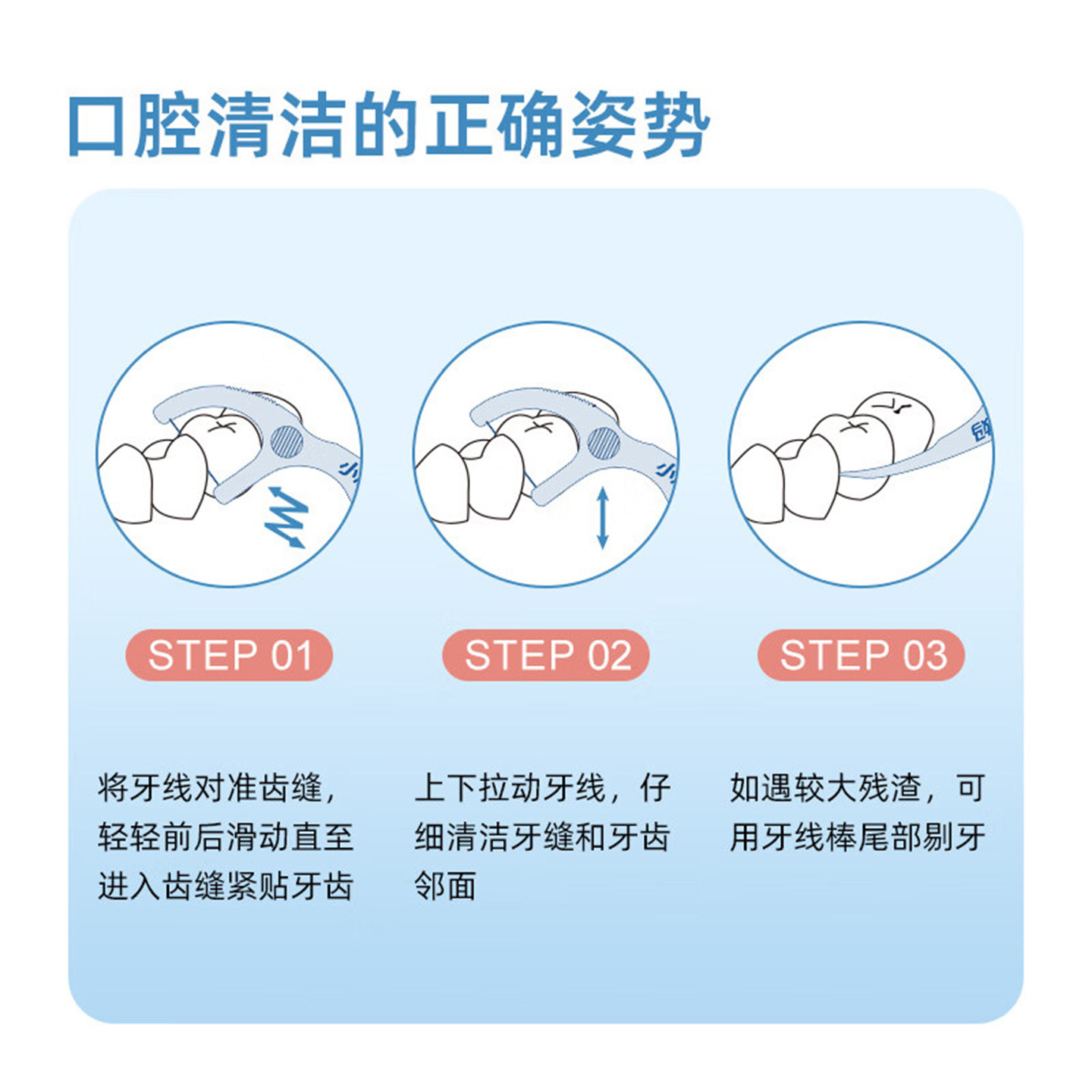 口腔清洁的正确姿势

STEP 01

将牙线对准齿缝，轻轻前后滑动直至进入齿缝紧贴牙齿

STEP 02

上下拉动牙线，仔细清洁牙缝和牙齿邻面

STEP 03

如遇较大残渣，可用牙线棒尾部剔牙