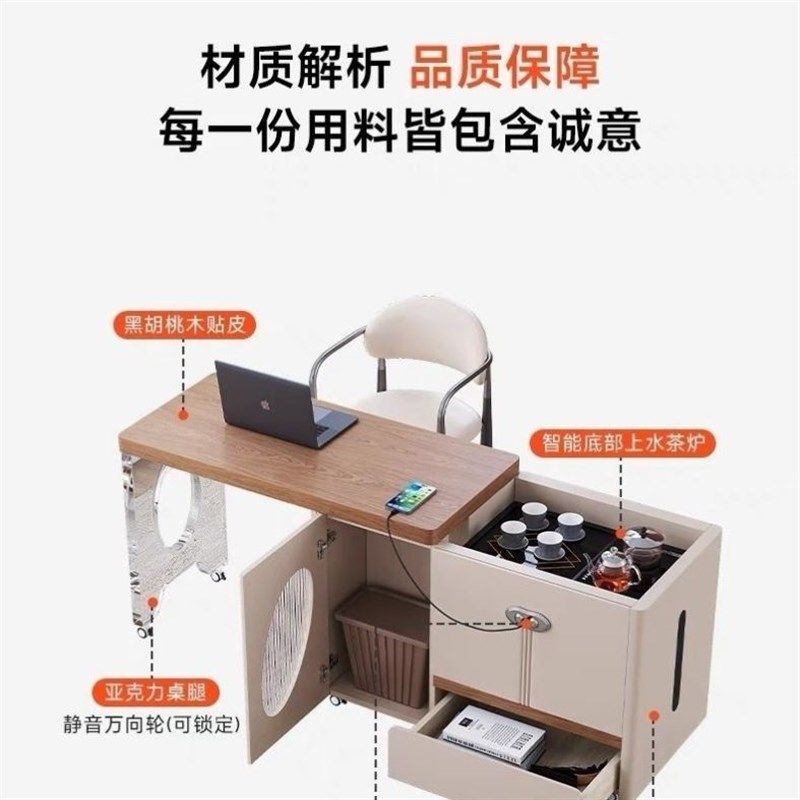 材质解析 品质保障
每一份用料皆包含诚意

黑胡桃木贴皮

智能底部上水茶炉

亚克力桌腿
静音万向轮(可锁定)