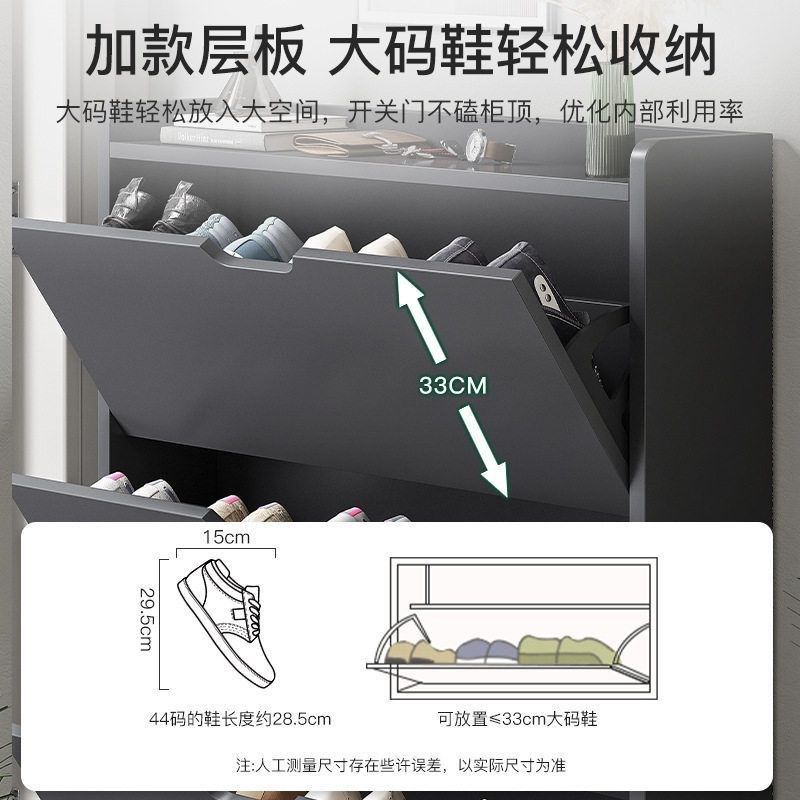 加款层板 大码鞋轻松收纳

大码鞋轻松放入大空间，开关门不磕柜顶，优化内部利用率

33CM

15cm

29.5cm

44码的鞋长度约28.5cm

可放置≤33cm大码鞋

注:人工测量尺寸存在些许误差，以实际尺寸为准