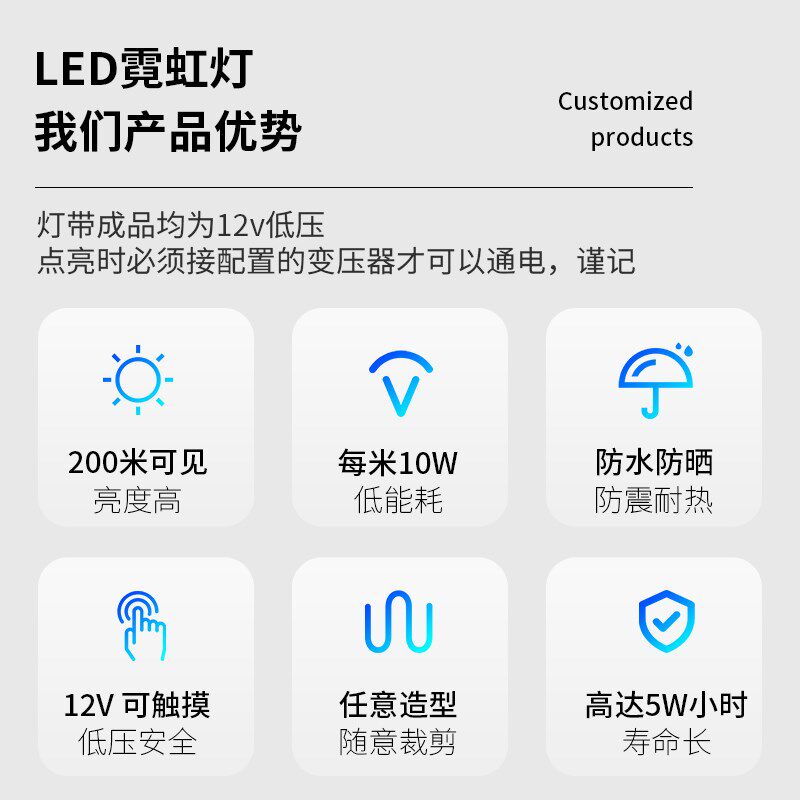 LED霓虹灯
我们产品优势

Customized
products

灯带成品均为12v低压
点亮时必须接配置的变压器才可以通电，谨记

200米可见
亮度高

每米10W
低能耗

防水防晒
防震耐热

12V 可触摸
低压安全

任意造型
随意裁剪

高达5W小时
寿命长